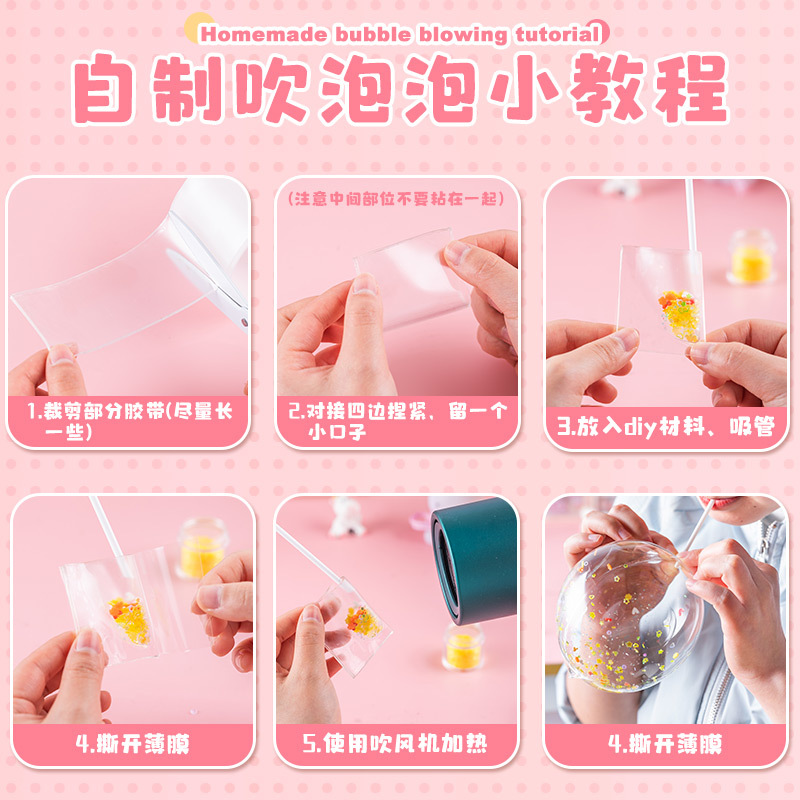 Homemade bubble blowing tutorial

自制吹泡泡小教程

1.裁剪部分胶带(尽量长一些)

(注意中间部位不要粘在一起)

2.对接四边捏紧、留一个小口子

3.放入diy材料、吸管

4.撕开薄膜

5.使用吹风机加热

4.撕开薄膜