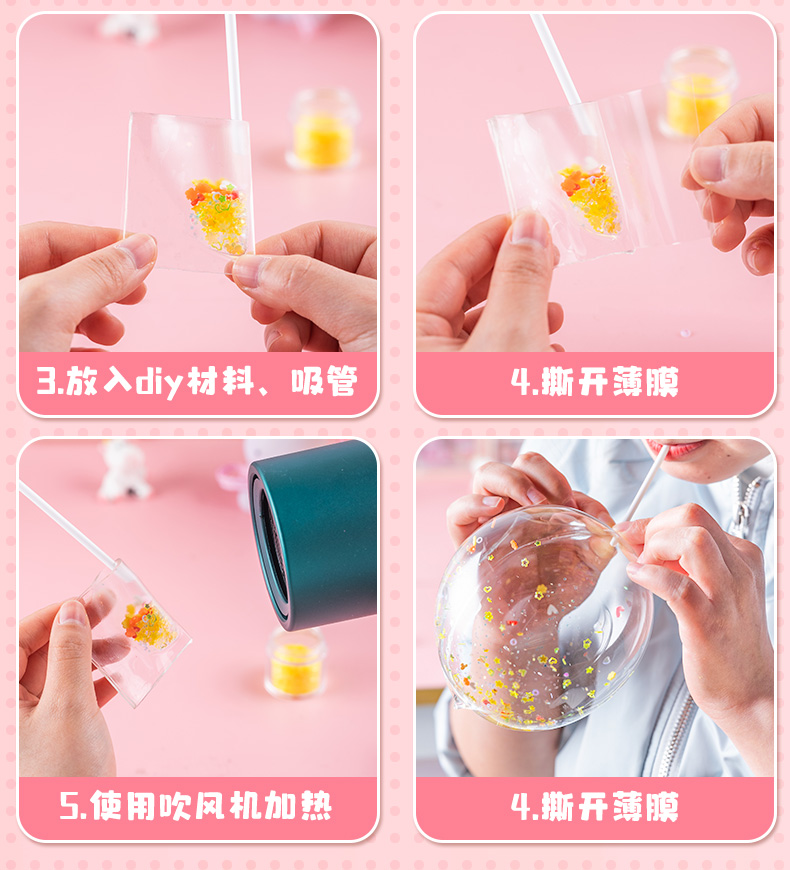 3.放入diy材料、吸管

4.撕开薄膜

5.使用吹风机加热

4.撕开薄膜