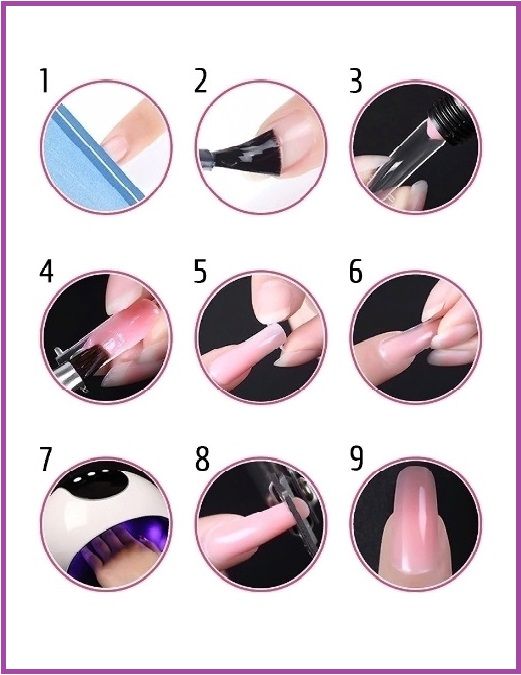 1 2 3

4 5 6

7 8 9