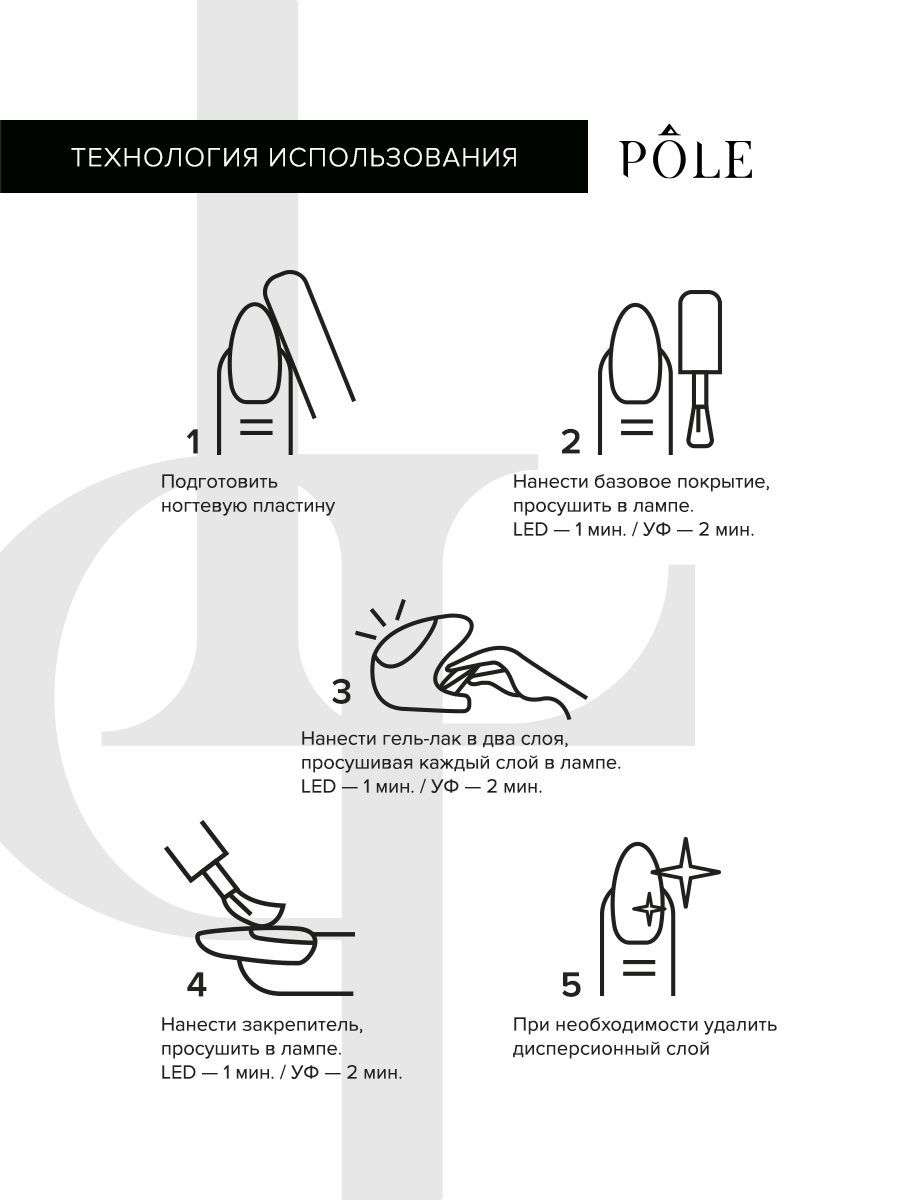 ТЕХНОЛОГИЯ ИСПОЛЬЗОВАНИЯ

PÔLE

1

Подготовить ногтевую пластину

2

Нанести базовое покрытие, просушить в лампе.
LED — 1 мин. / УФ — 2 мин.

3

Нанести гель-лак в два слоя, просушивая каждый слой в лампе.
LED — 1 мин. / УФ — 2 мин.

4

Нанести закрепитель, просушить в лампе.
LED — 1 мин. / УФ — 2 мин.

5

При необходимости удалить дисперсионный слой