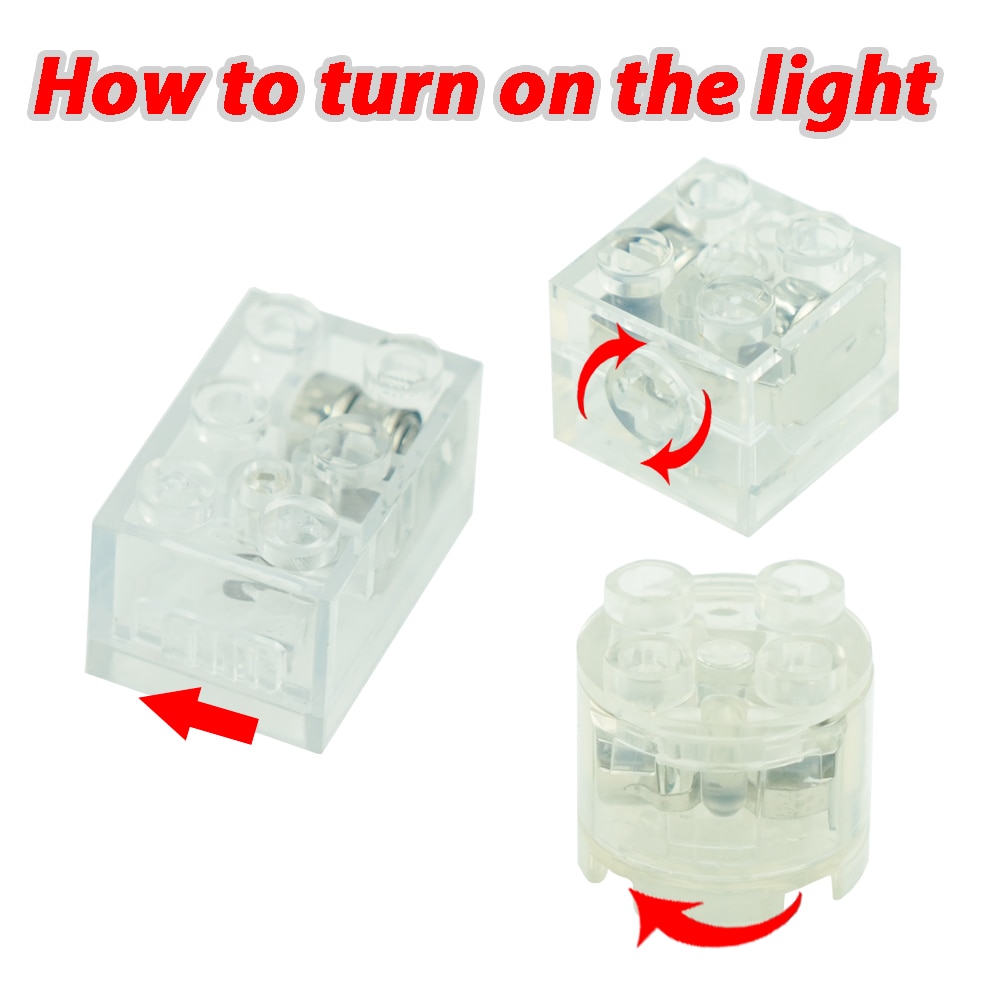 How to turn on the light