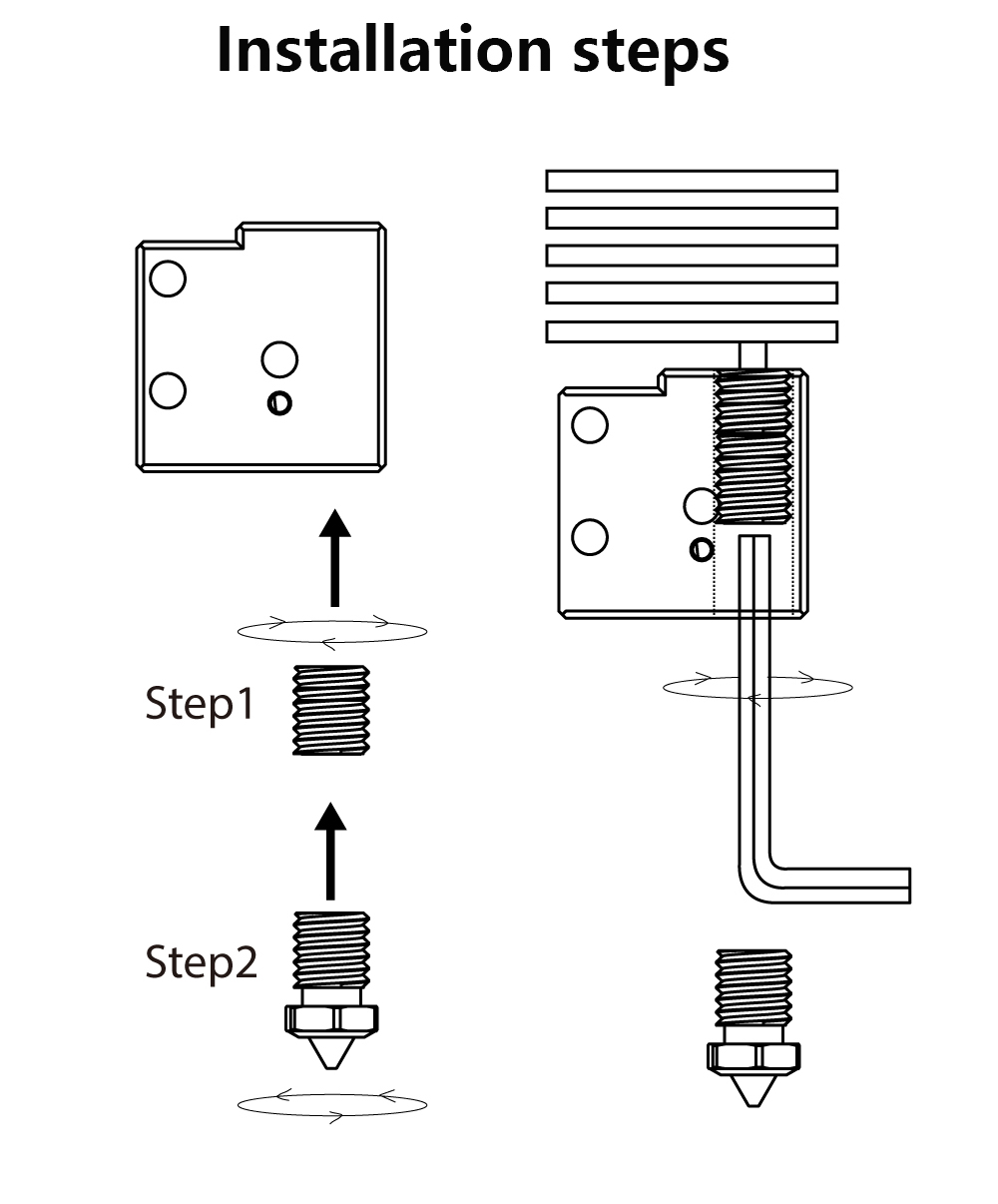 Installation steps

Step1

Step2