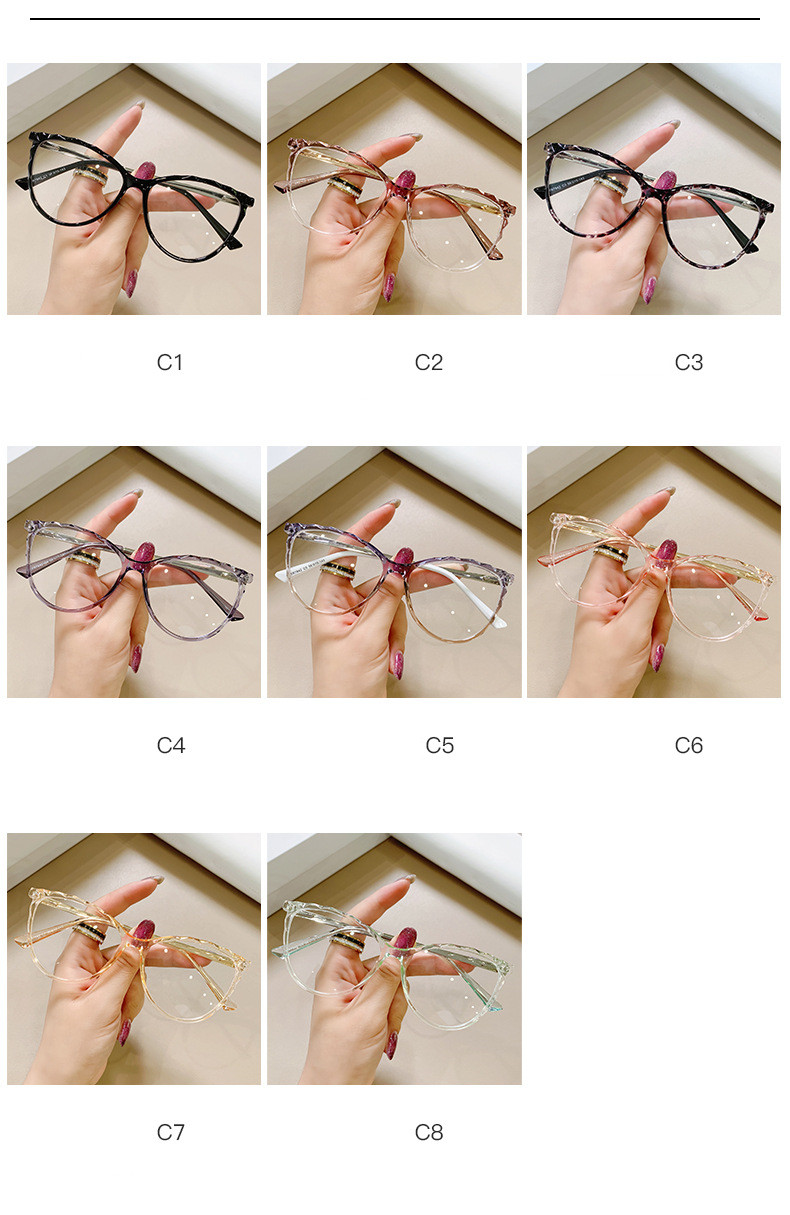 C1

C2

C3

C4

C5

C6

C7

C8