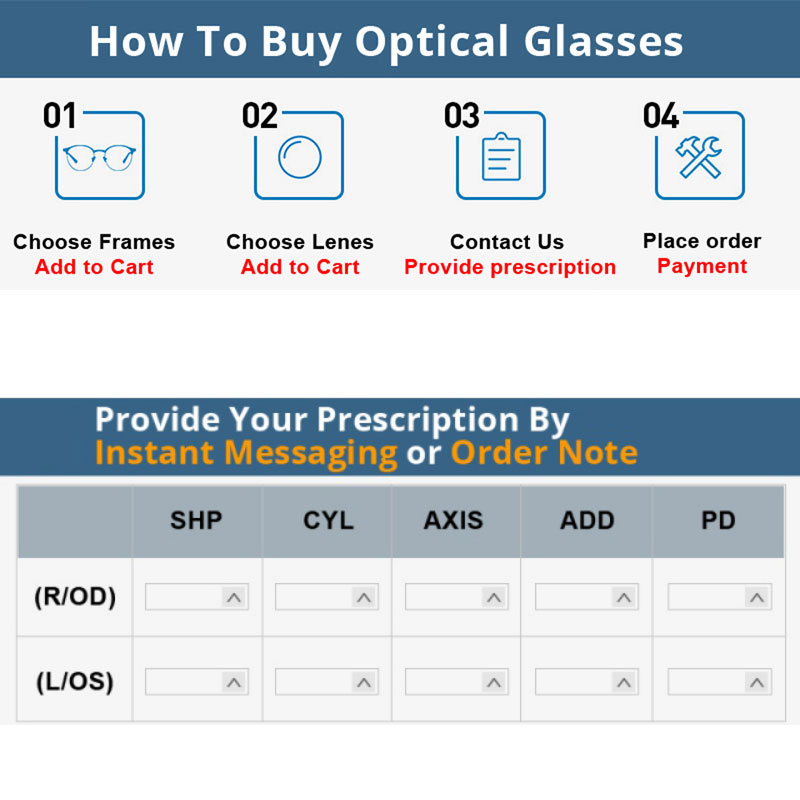 How To Buy Optical Glasses

01

Choose Frames
Add to Cart

02

Choose Lenes
Add to Cart

03

Contact Us
Provide prescription

04

Place order
Payment

Provide Your Prescription By
Instant Messaging or Order Note

|  | SHP | CYL | AXIS | ADD | PD |
|---|---|---|---|---|---|
| (R/OD) |  |  |  |  |  |
| (L/OS) |  |  |  |  |  |