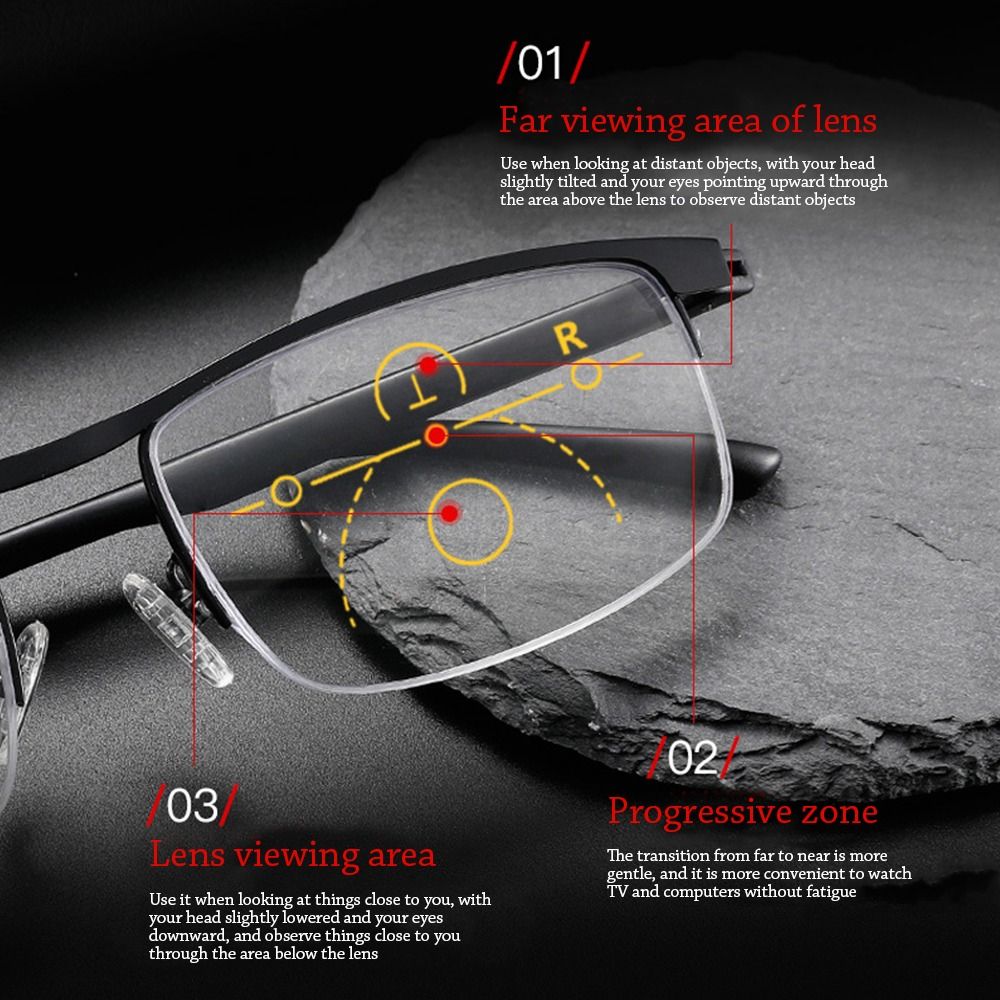 /01/

Far viewing area of lens

Use when looking at distant objects, with your head slightly tilted and your eyes pointing upward through the area above the lens to observe distant objects

R

/02/

Progressive zone

The transition from far to near is more gentle, and it is more convenient to watch TV and computers without fatigue

/03/

Lens viewing area

Use it when looking at things close to you, with your head slightly lowered and your eyes downward, and observe things close to you through the area below the lens