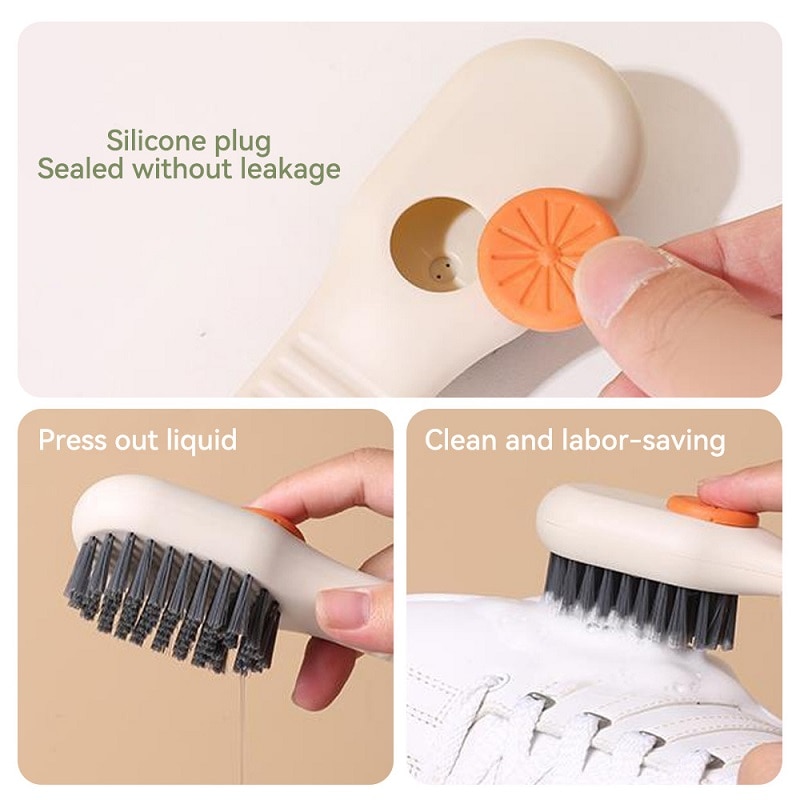 Silicone plug
Sealed without leakage

Press out liquid

Clean and labor-saving