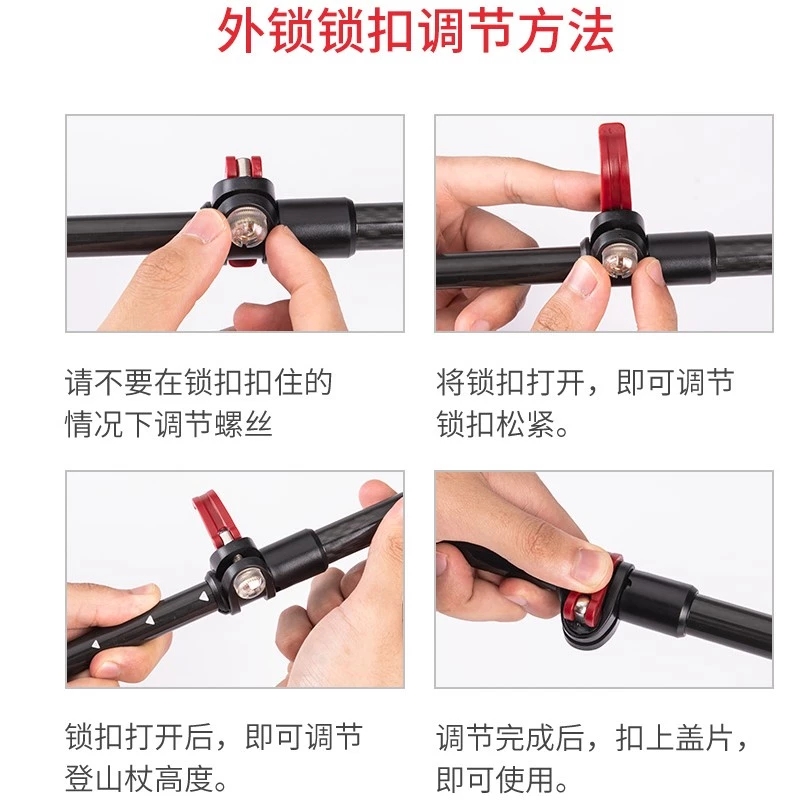 外锁锁扣调节方法

请不要在锁扣扣住的情况下调节螺丝

将锁扣打开，即可调节锁扣松紧。

锁扣打开后，即可调节登山杖高度。

调节完成后，扣上盖片，即可使用。