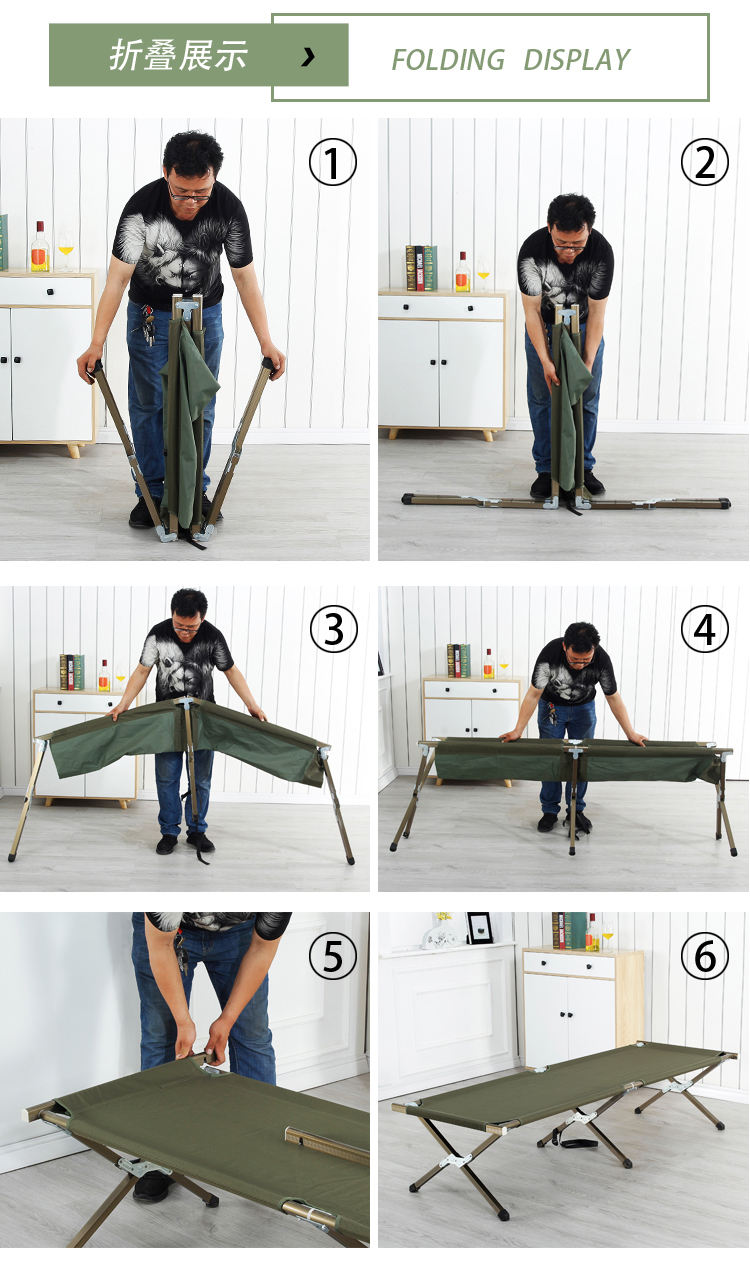 折叠展示 ›

FOLDING DISPLAY

①

②

③

④

⑤

⑥