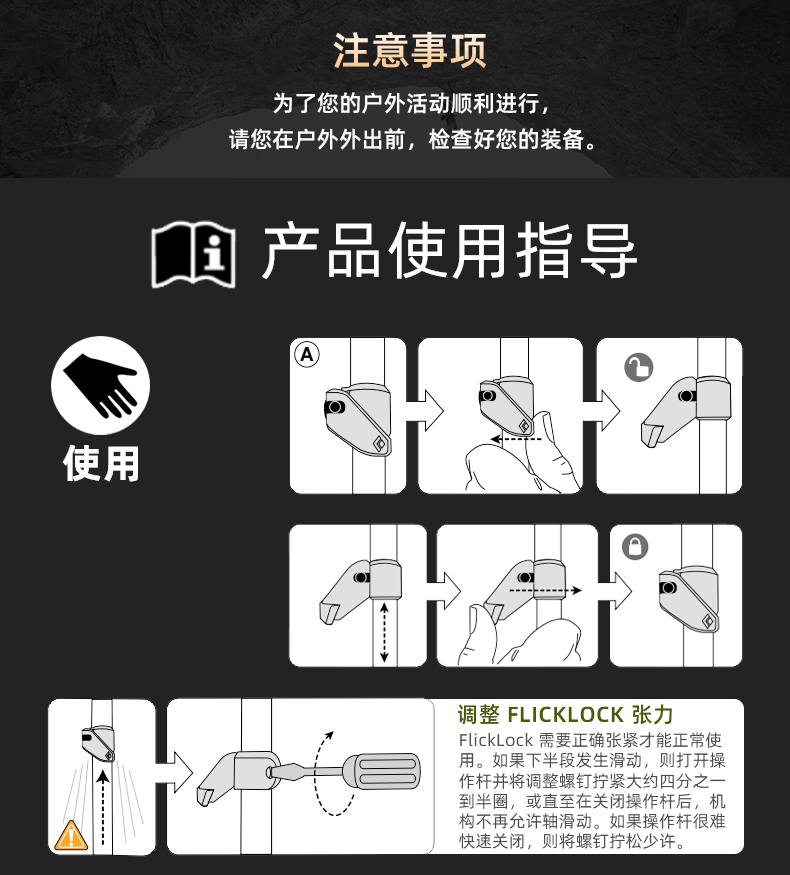 注意事项

为了您的户外活动顺利进行，
请您在户外外出前，检查好您的装备。

产品使用指导

使用

A

调整 FLICKLOCK 张力

FlickLock 需要正确张紧才能正常使用。如果下半段发生滑动，则打开操作杆并将调整螺钉拧紧大约四分之一到半圈，或直至在关闭操作杆后，机构不再允许轴滑动。如果操作杆很难快速关闭，则将螺钉拧松少许。