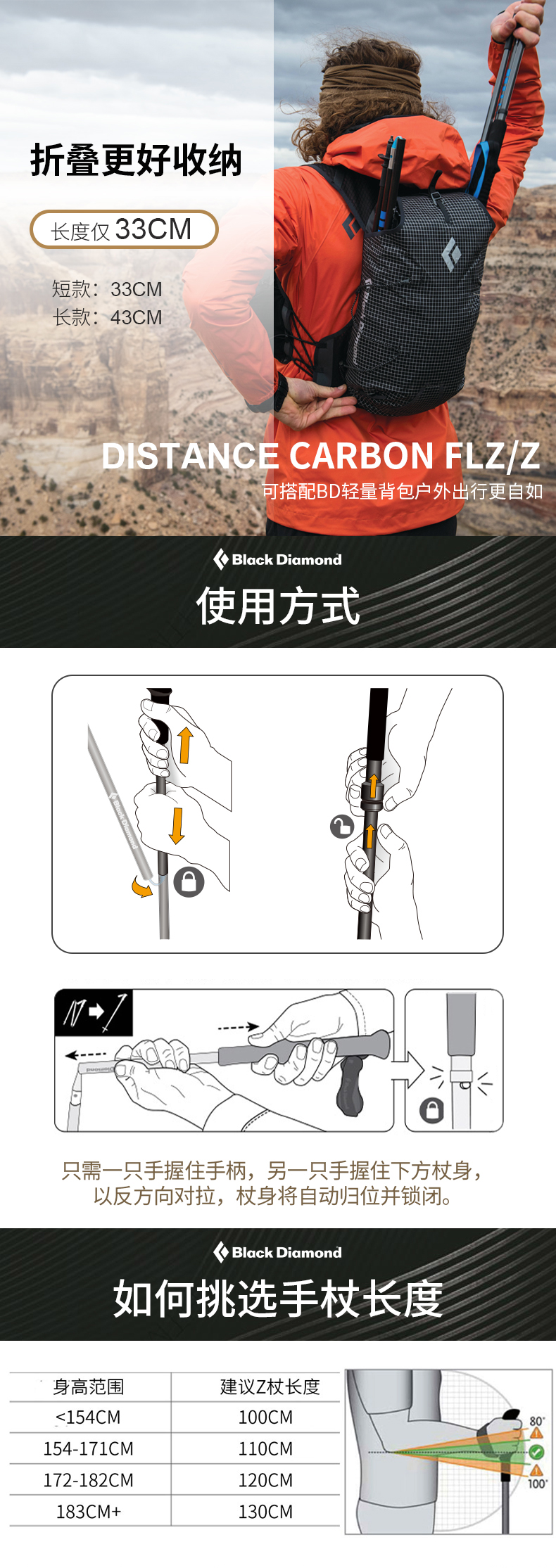 折叠更好收纳

长度仅 33CM

短款：33CM
长款：43CM

DISTANCE CARBON FLZ/Z
可搭配BD轻量背包户外出行更自如

Black Diamond
使用方式

Black Diamond

只需一只手握住手柄，另一只手握住下方杖身，以反方向对拉，杖身将自动归位并锁闭。

Black Diamond
如何挑选手杖长度

| 身高范围 | 建议Z杖长度 |
|---|---|
| <154CM | 100CM |
| 154-171CM | 110CM |
| 172-182CM | 120CM |
| 183CM+ | 130CM |

80°
100°