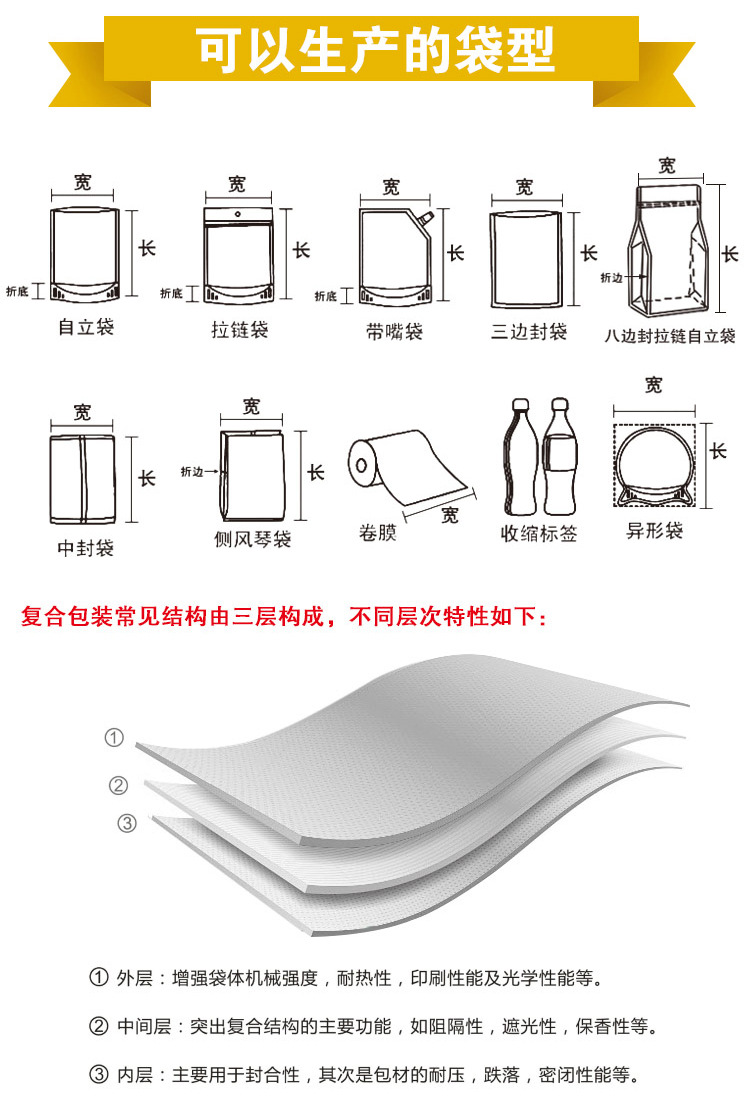 可以生产的袋型

宽
长
折底
自立袋

宽
长
折底
拉链袋

宽
长
折底
带嘴袋

宽
长
三边封袋

宽
长
折边
八边封拉链自立袋

宽
长
中封袋

宽
长
折边
侧风琴袋

宽
卷膜

收缩标签

宽
长
异形袋

复合包装常见结构由三层构成，不同层次特性如下：

①
②
③

① 外层：增强袋体机械强度，耐热性，印刷性能及光学性能等。

② 中间层：突出复合结构的主要功能，如阻隔性，遮光性，保香性等。

③ 内层：主要用于封合性，其次是包材的耐压，跌落，密闭性能等。