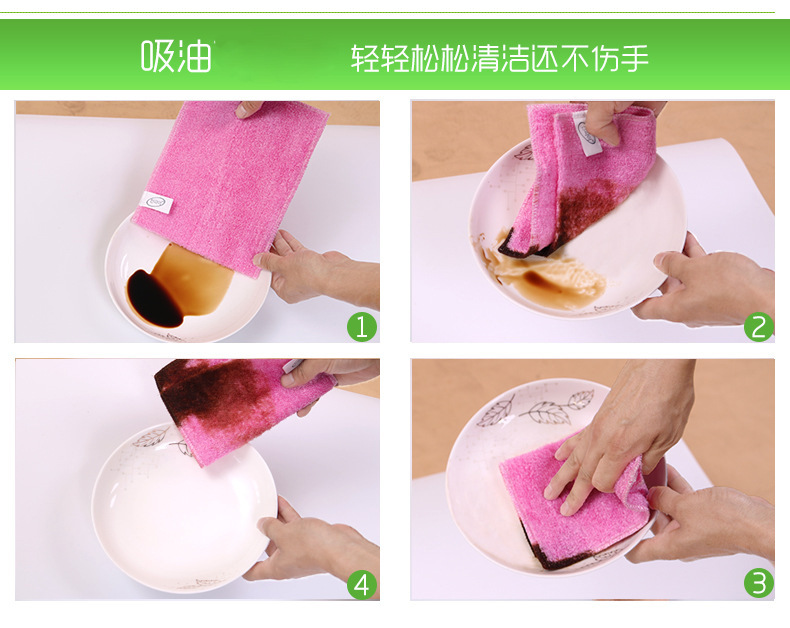 吸油

轻轻松松清洁还不伤手

1

2

4

3