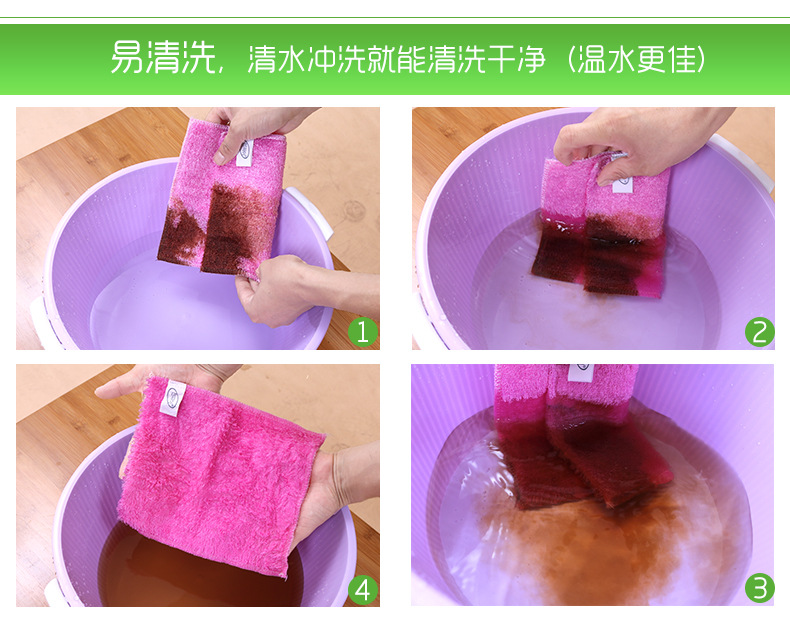 易清洗，清水冲洗就能清洗干净（温水更佳）

1

2

4

3