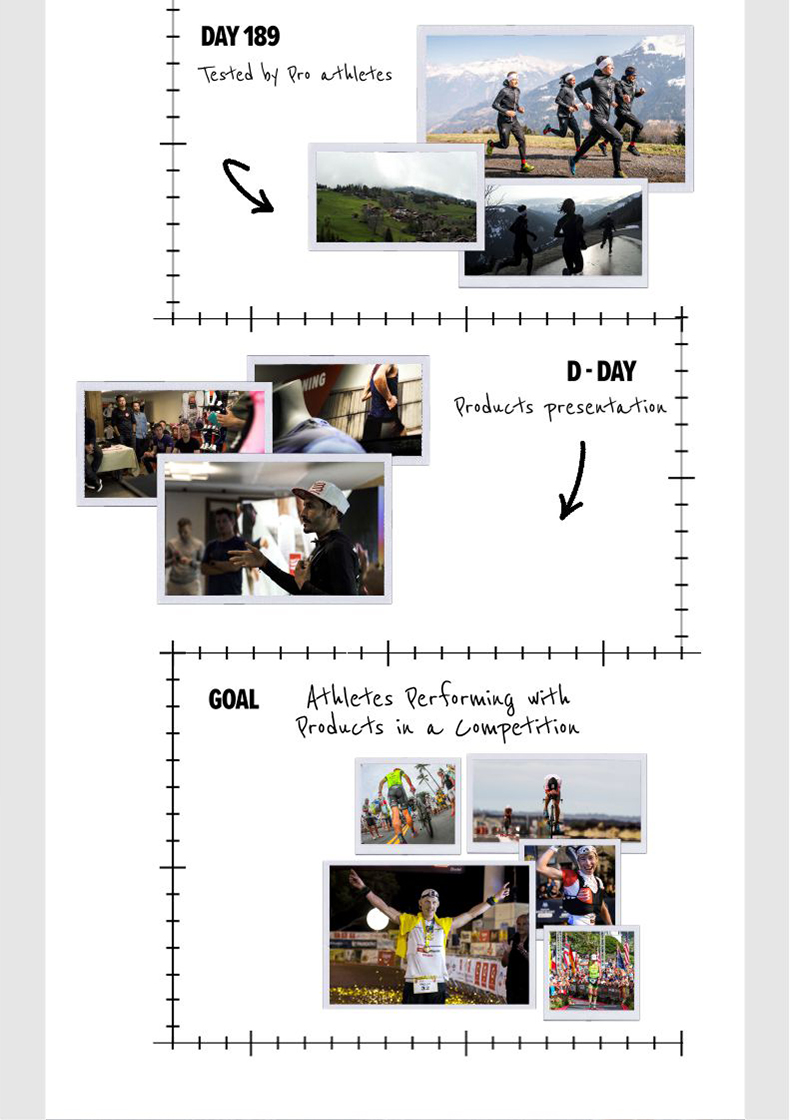 DAY 189
Tested by Pro athletes

D - DAY
Products presentation

GOAL
Athletes Performing with Products in a Competition