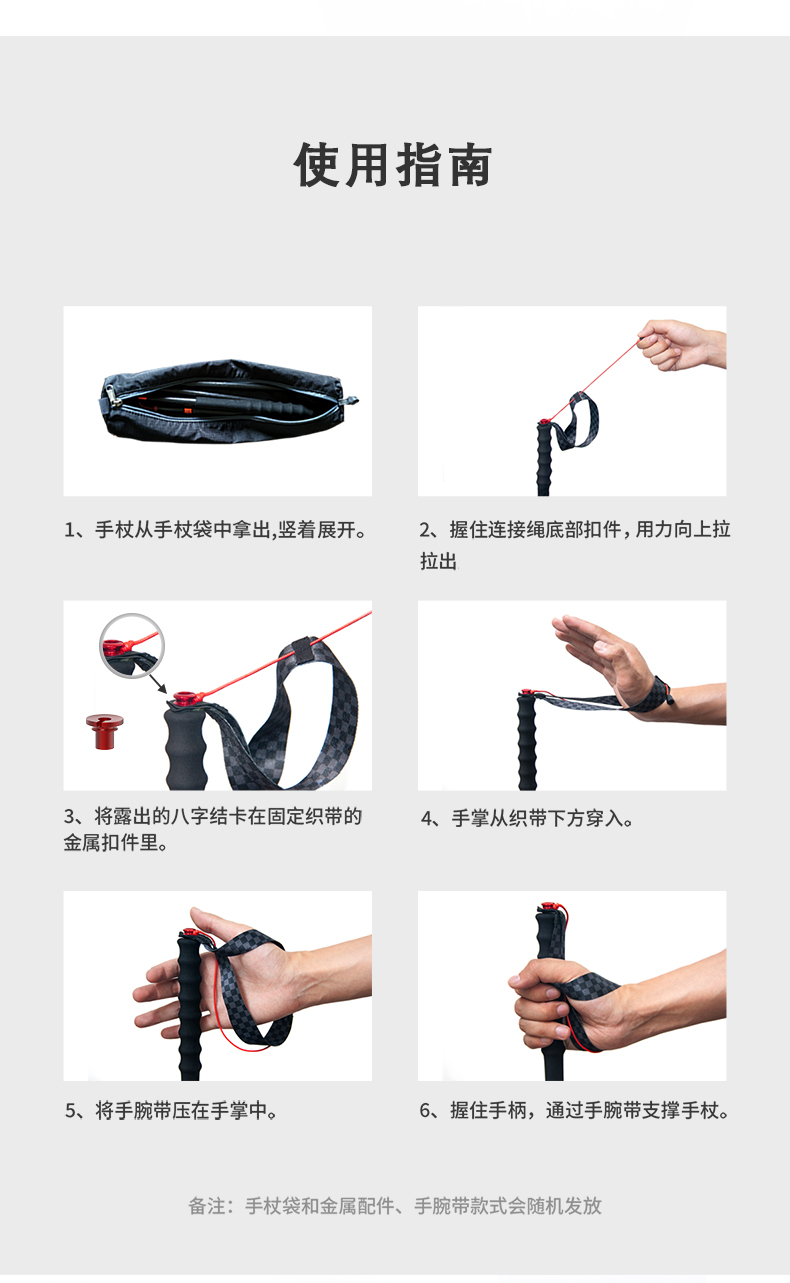 使用指南

1、手杖从手杖袋中拿出,竖着展开。

2、握住连接绳底部扣件，用力向上拉拉出

3、将露出的八字结卡在固定织带的金属扣件里。

4、手掌从织带下方穿入。

5、将手腕带压在手掌中。

6、握住手柄，通过手腕带支撑手杖。

备注：手杖袋和金属配件、手腕带款式会随机发放