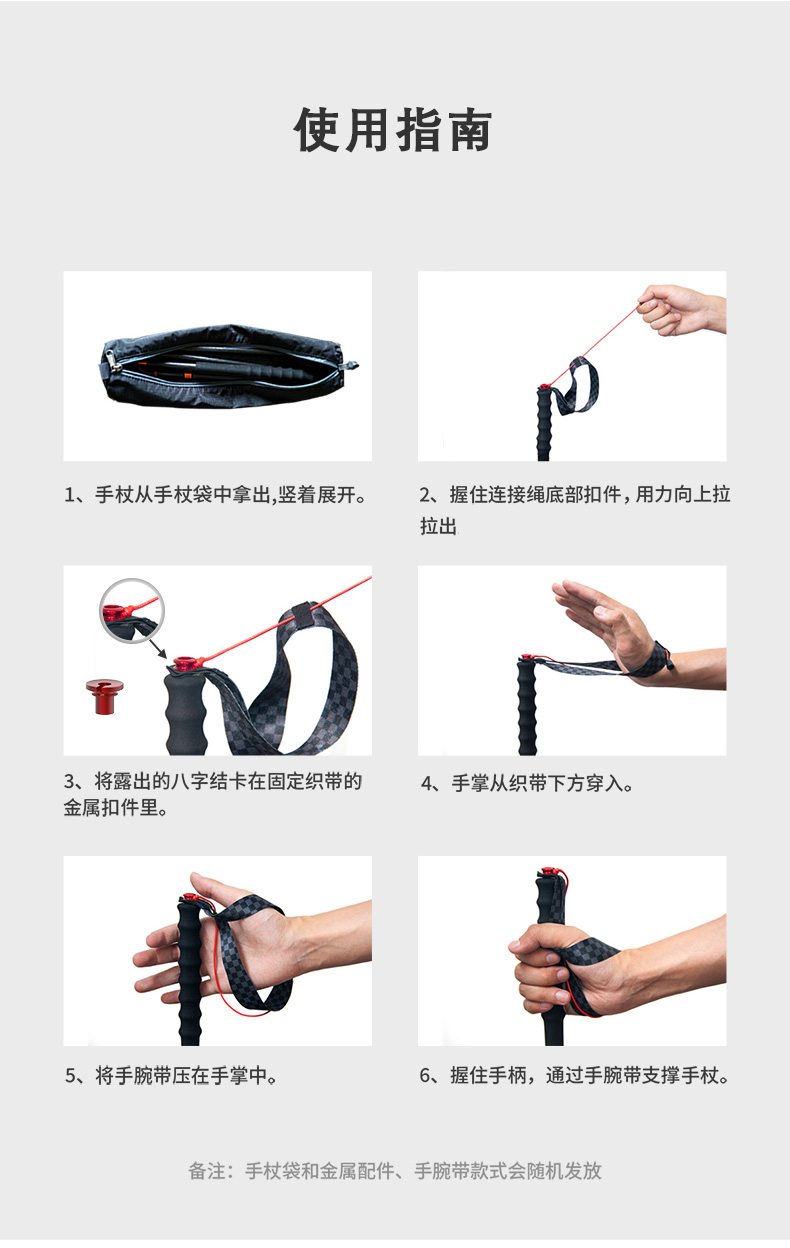 使用指南

1、手杖从手杖袋中拿出,竖着展开。

2、握住连接绳底部扣件，用力向上拉拉出

3、将露出的八字结卡在固定织带的金属扣件里。

4、手掌从织带下方穿入。

5、将手腕带压在手掌中。

6、握住手柄，通过手腕带支撑手杖。

备注：手杖袋和金属配件、手腕带款式会随机发放