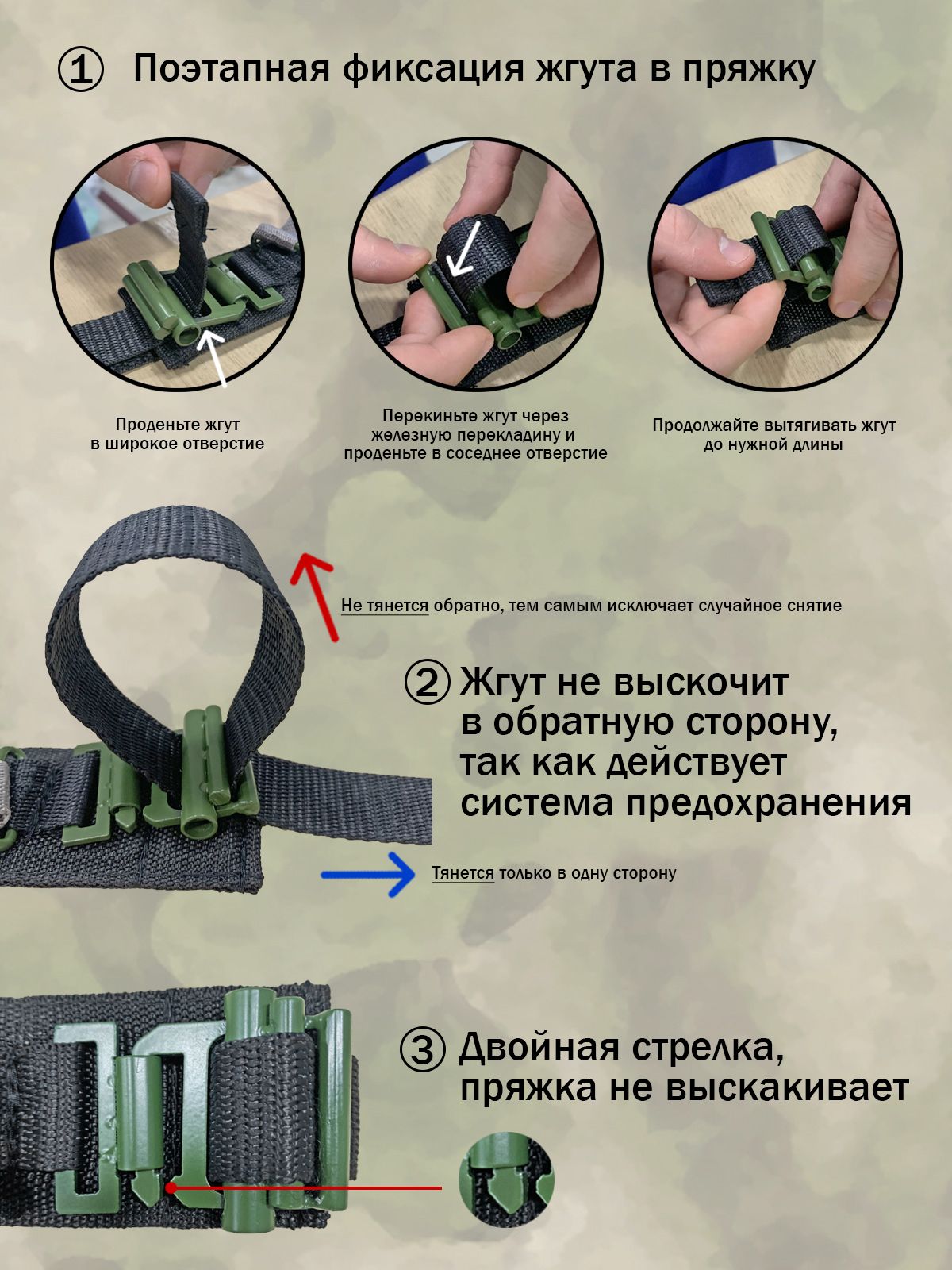 ① Поэтапная фиксация жгута в пряжку

Проденьте жгут в широкое отверстие

Перекиньте жгут через железную перекладину и проденьте в соседнее отверстие

Продолжайте вытягивать жгут до нужной длины

Не тянется обратно, тем самым исключает случайное снятие

② Жгут не выскочит в обратную сторону, так как действует система предохранения

Тянется только в одну сторону

③ Двойная стрелка, пряжка не выскакивает