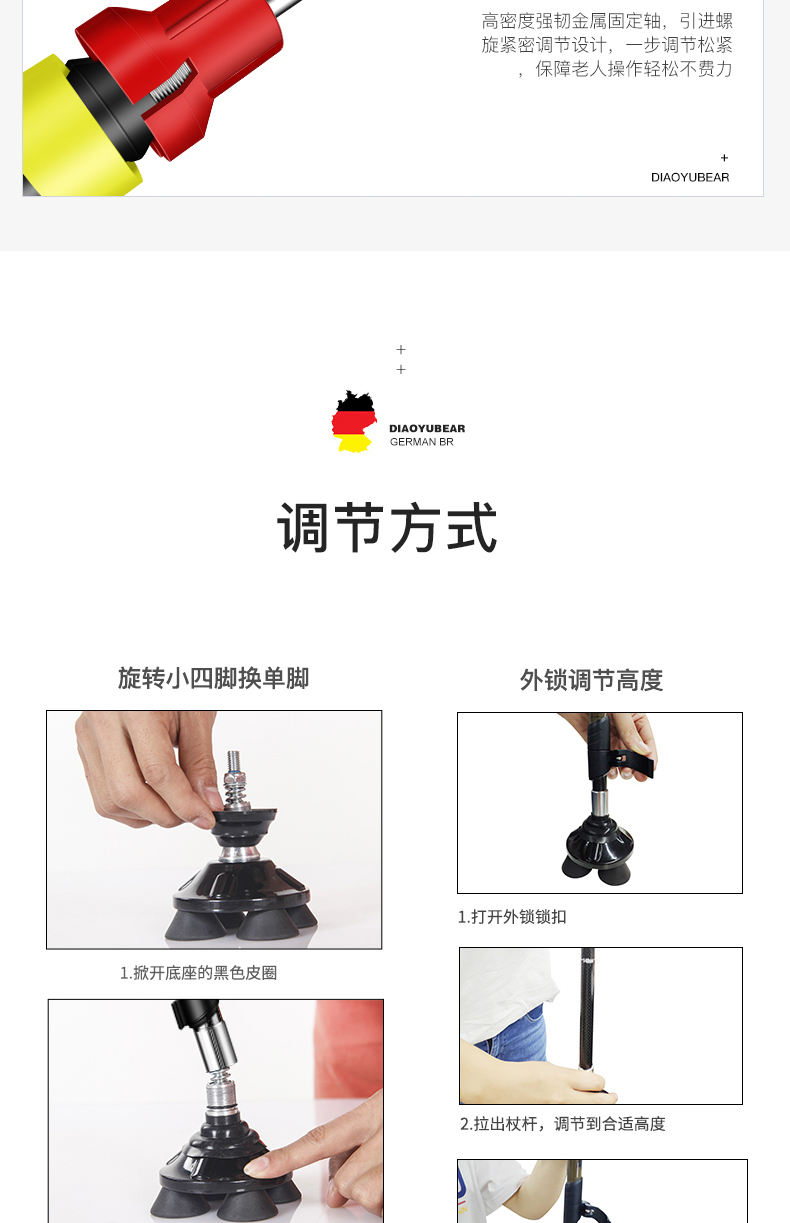 高密度强韧金属固定轴，引进螺旋紧密调节设计，一步调节松紧，保障老人操作轻松不费力

+
DIAOYUBEAR

+
+
DIAOYUBEAR
GERMAN BR

调节方式

旋转小四脚换单脚

1.掀开底座的黑色皮圈

外锁调节高度

1.打开外锁锁扣

2.拉出杖杆，调节到合适高度