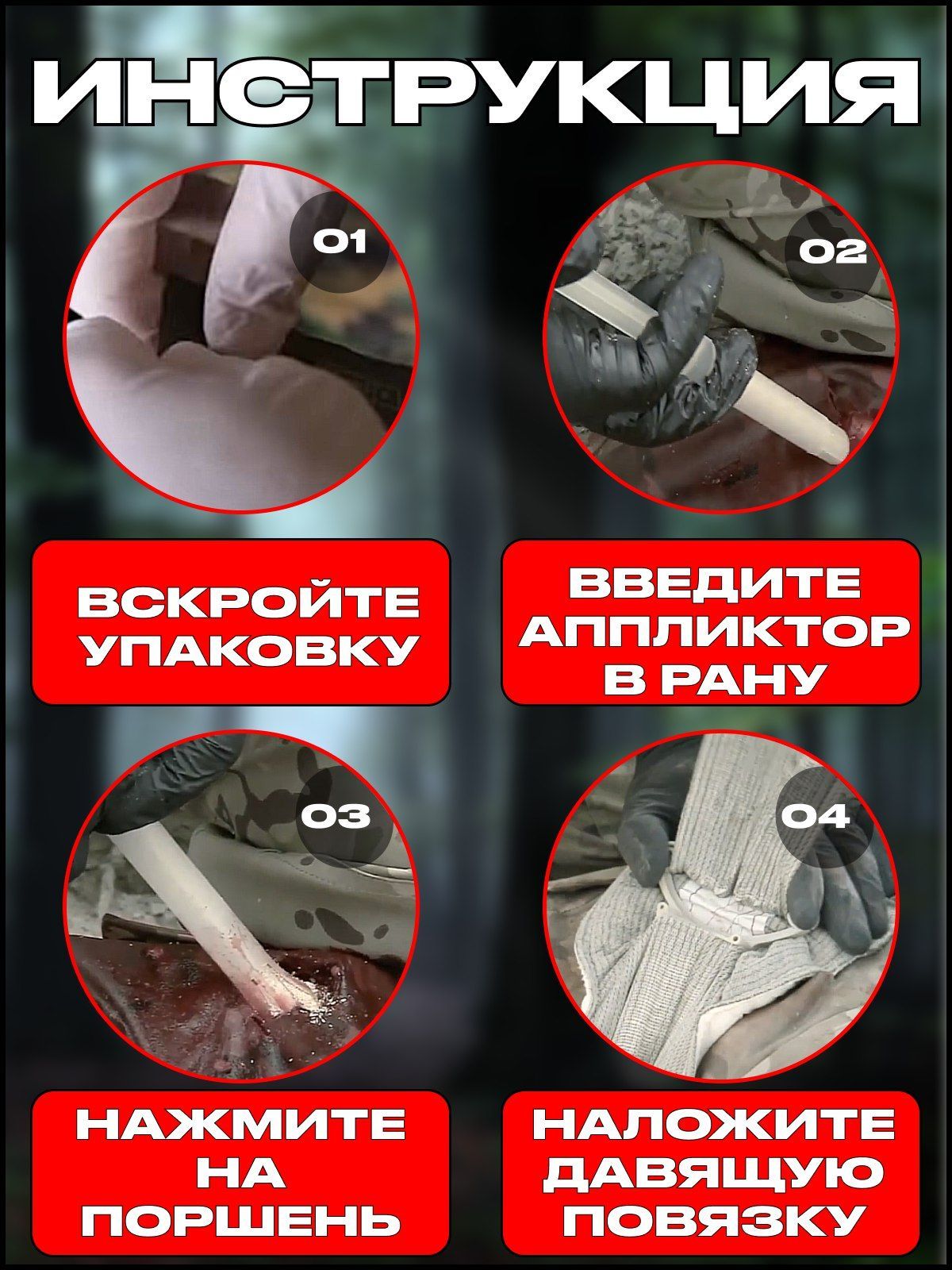 ИНСТРУКЦИЯ

01

ВСКРОЙТЕ УПАКОВКУ

02

ВВЕДИТЕ АППЛИКТОР В РАНУ

03

НАЖМИТЕ НА ПОРШЕНЬ

04

НАЛОЖИТЕ ДАВЯЩУЮ ПОВЯЗКУ