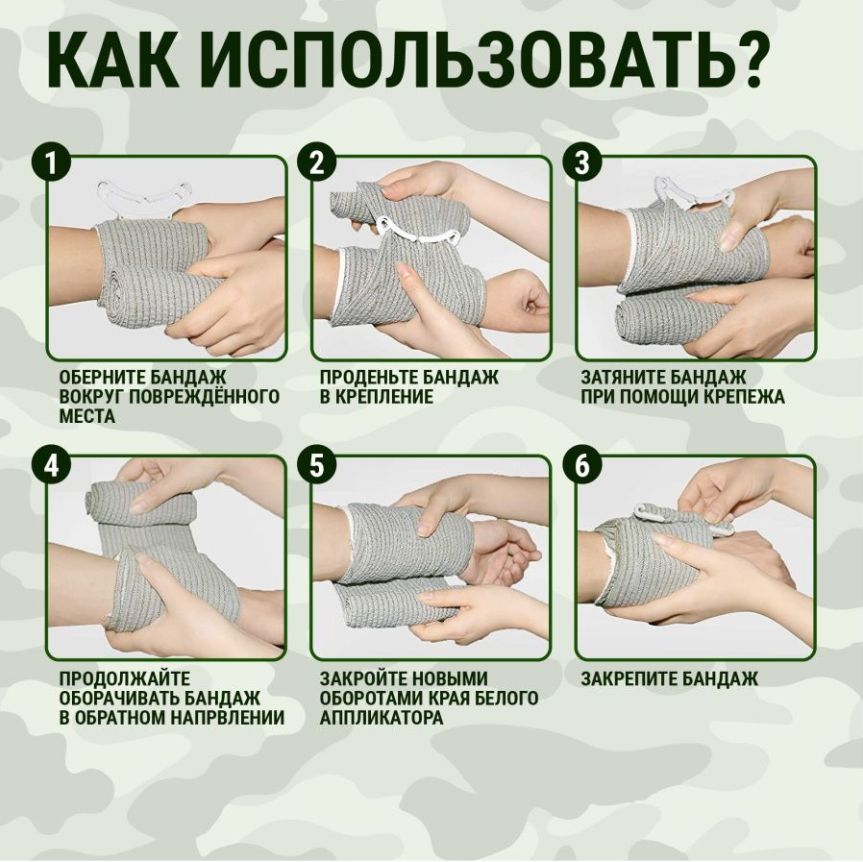 КАК ИСПОЛЬЗОВАТЬ?

1
ОБЕРНИТЕ БАНДАЖ ВОКРУГ ПОВРЕЖДЁННОГО МЕСТА

2
ПРОДЕНЬТЕ БАНДАЖ В КРЕПЛЕНИЕ

3
ЗАТЯНИТЕ БАНДАЖ ПРИ ПОМОЩИ КРЕПЕЖА

4
ПРОДОЛЖАЙТЕ ОБОРАЧИВАТЬ БАНДАЖ В ОБРАТНОМ НАПРВЛЕНИИ

5
ЗАКРОЙТЕ НОВЫМИ ОБОРОТАМИ КРАЯ БЕЛОГО АППЛИКАТОРА

6
ЗАКРЕПИТЕ БАНДАЖ