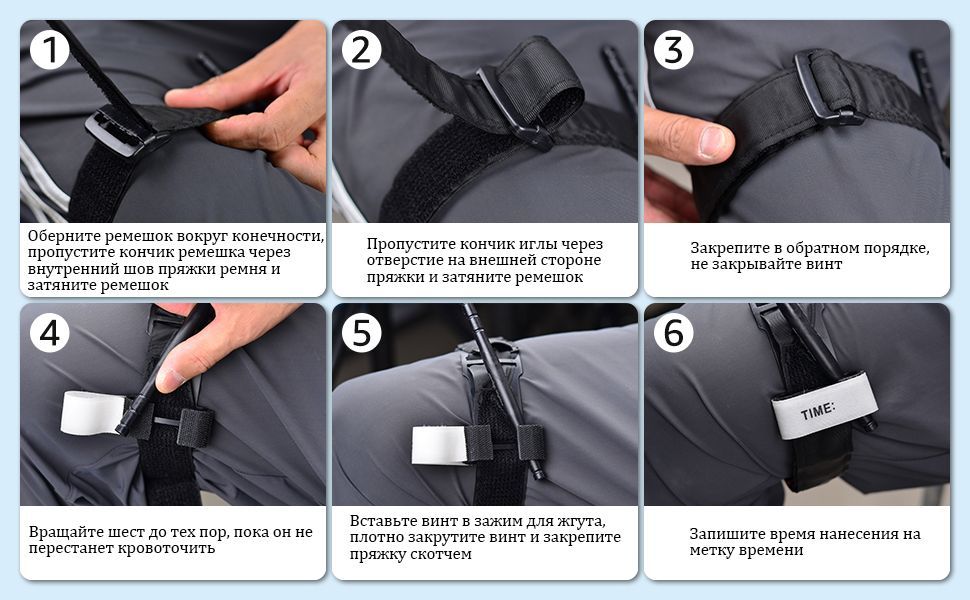 1

Оберните ремешок вокруг конечности, пропустите кончик ремешка через внутренний шов пряжки ремня и затяните ремешок

2

Пропустите кончик иглы через отверстие на внешней стороне пряжки и затяните ремешок

3

Закрепите в обратном порядке, не закрывайте винт

4

Вращайте шест до тех пор, пока он не перестанет кровоточить

5

Вставьте винт в зажим для жгута, плотно закрутите винт и закрепите пряжку скотчем

6

TIME:

Запишите время нанесения на метку времени