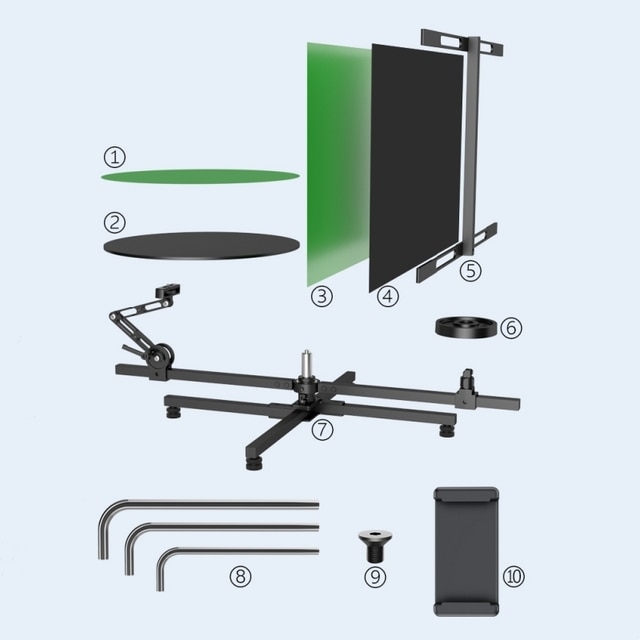 ①
②
③
④
⑤
⑥
⑦
⑧
⑨
⑩