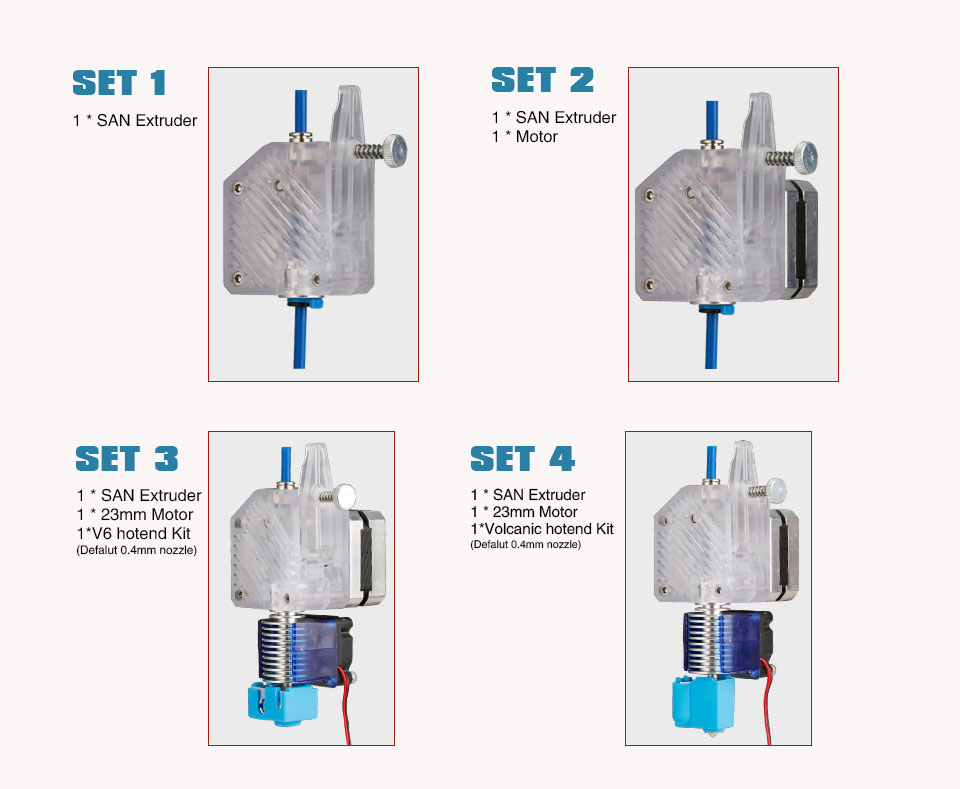 SET 1
1 * SAN Extruder

SET 2
1 * SAN Extruder
1 * Motor

SET 3
1 * SAN Extruder
1 * 23mm Motor
1*V6 hotend Kit
(Defalut 0.4mm nozzle)

SET 4
1 * SAN Extruder
1 * 23mm Motor
1*Volcanic hotend Kit
(Defalut 0.4mm nozzle)