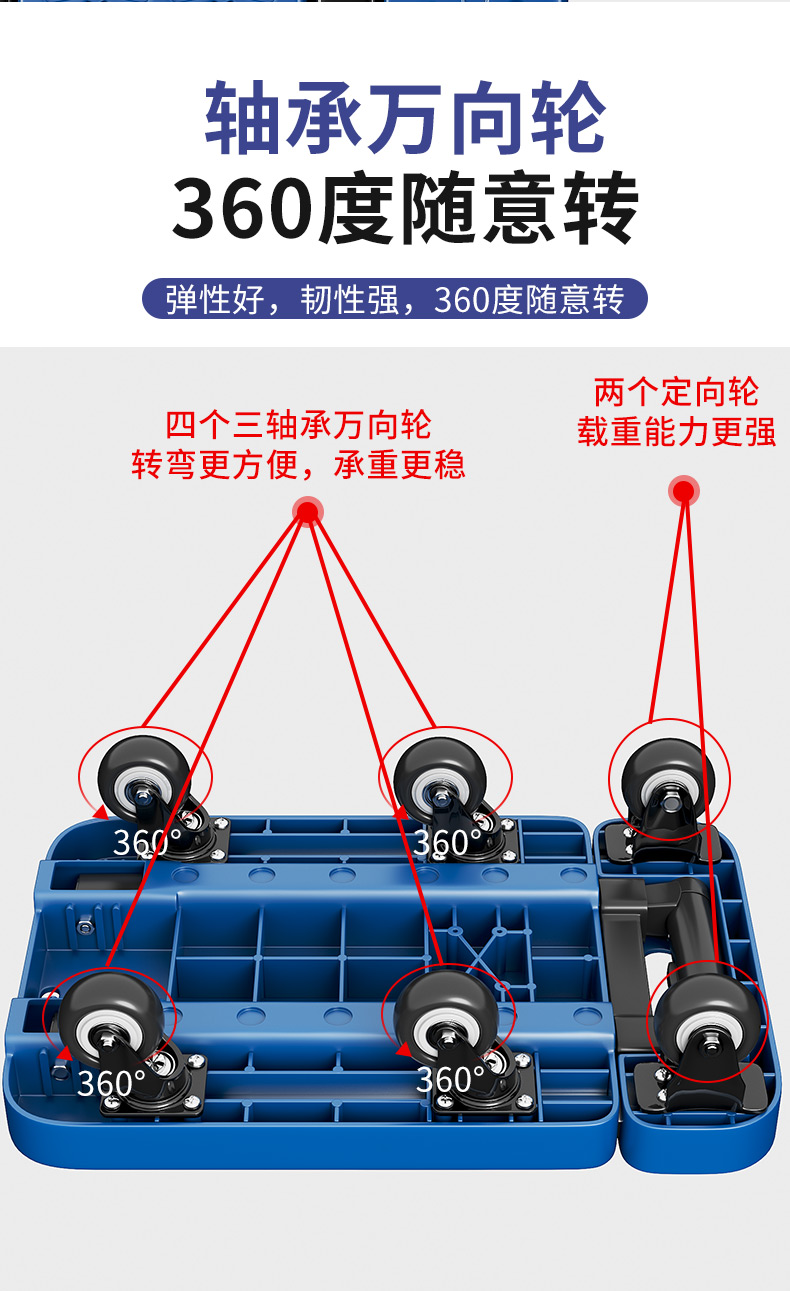 轴承万向轮
360度随意转

弹性好，韧性强，360度随意转

四个三轴承万向轮
转弯更方便，承重更稳

两个定向轮
载重能力更强

360°

360°

360°

360°