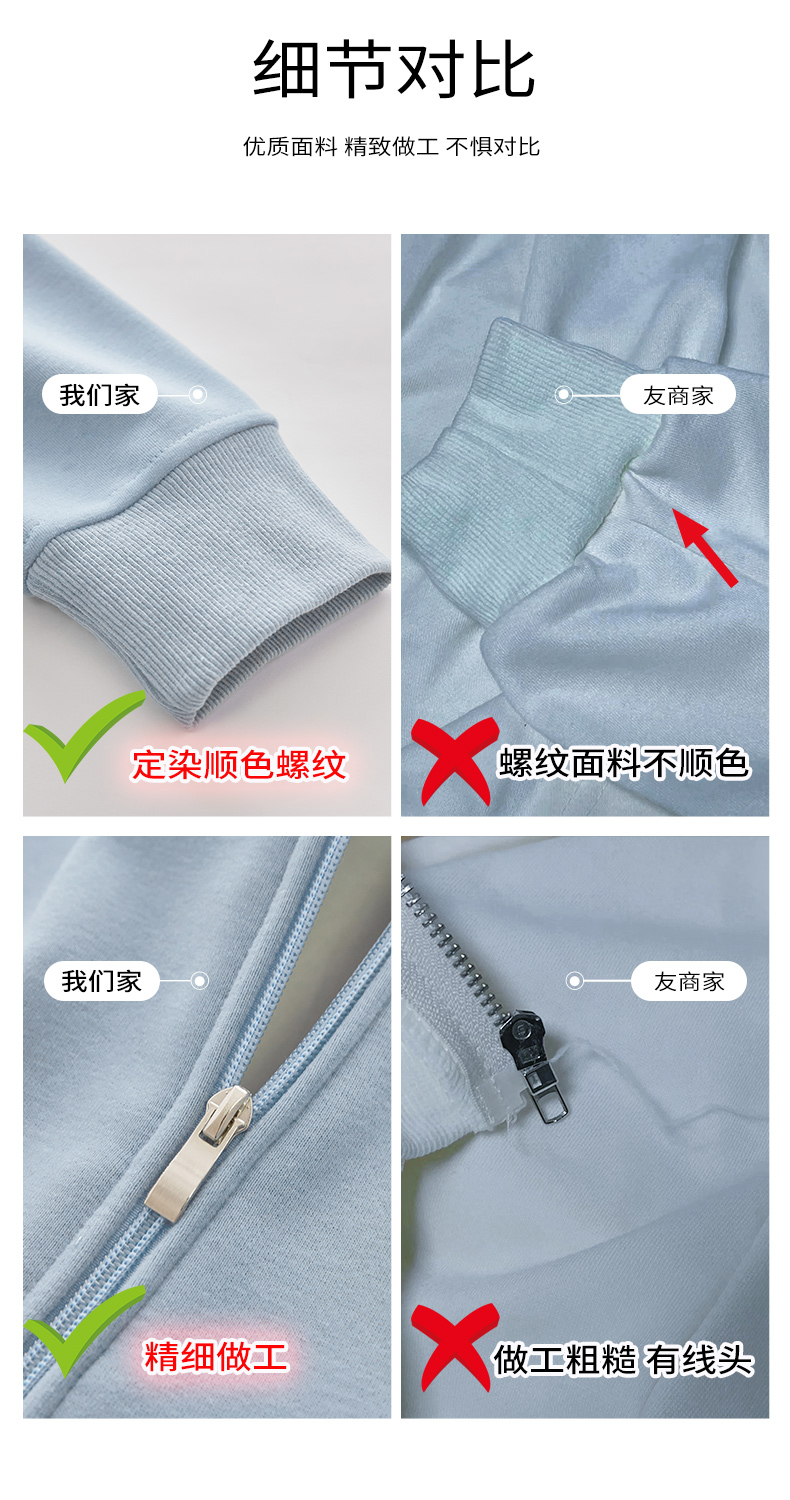 细节对比

优质面料 精致做工 不惧对比

我们家

定染顺色螺纹

友商家

螺纹面料不顺色

我们家

精细做工

友商家

做工粗糙 有线头