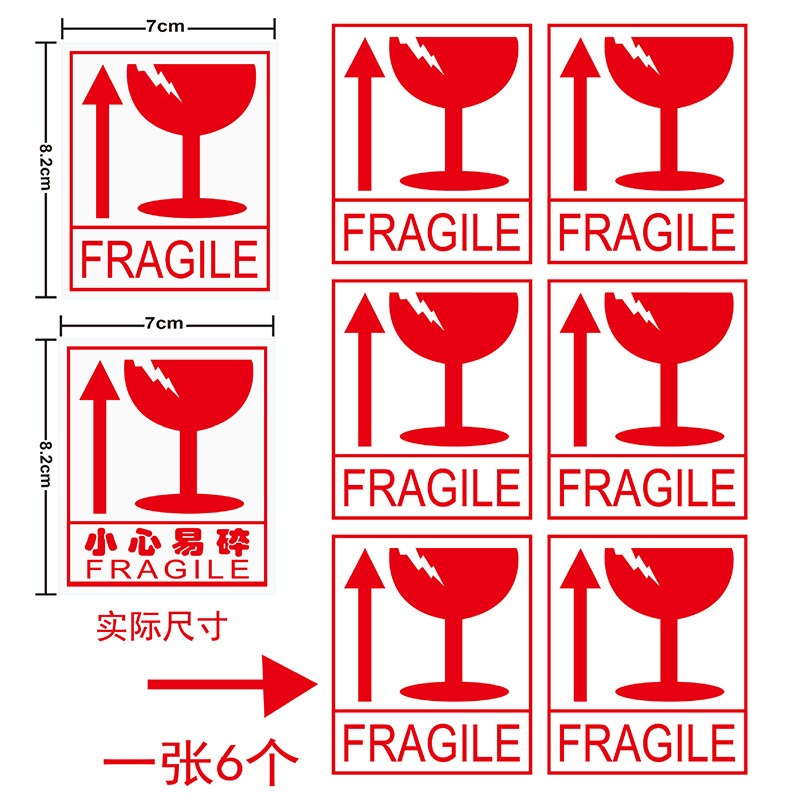 7cm

8.2cm

FRAGILE

7cm

8.2cm

小心易碎
FRAGILE

实际尺寸

一张6个

FRAGILE

FRAGILE

FRAGILE

FRAGILE

FRAGILE

FRAGILE