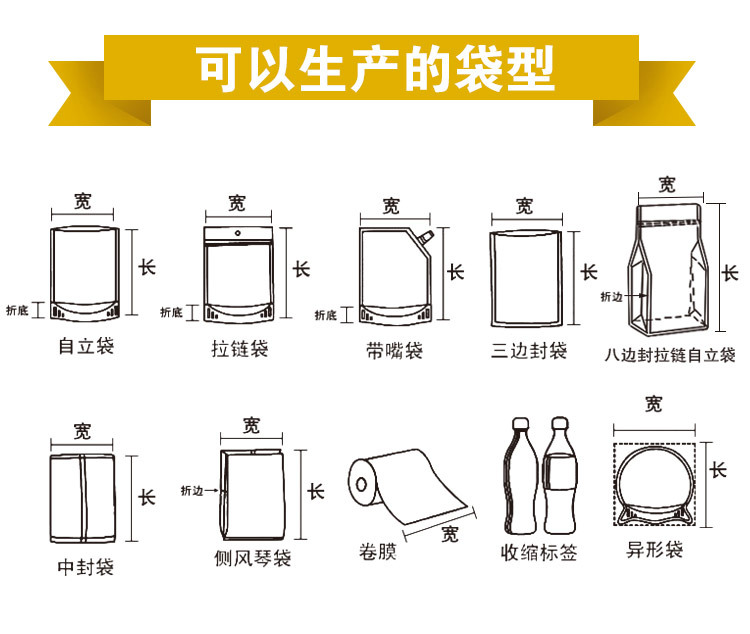 可以生产的袋型

宽
长
折底
自立袋

宽
长
折底
拉链袋

宽
长
折底
带嘴袋

宽
长
三边封袋

宽
长
折边
八边封拉链自立袋

宽
长
中封袋

宽
长
折边
侧风琴袋

宽
卷膜

收缩标签

宽
长
异形袋