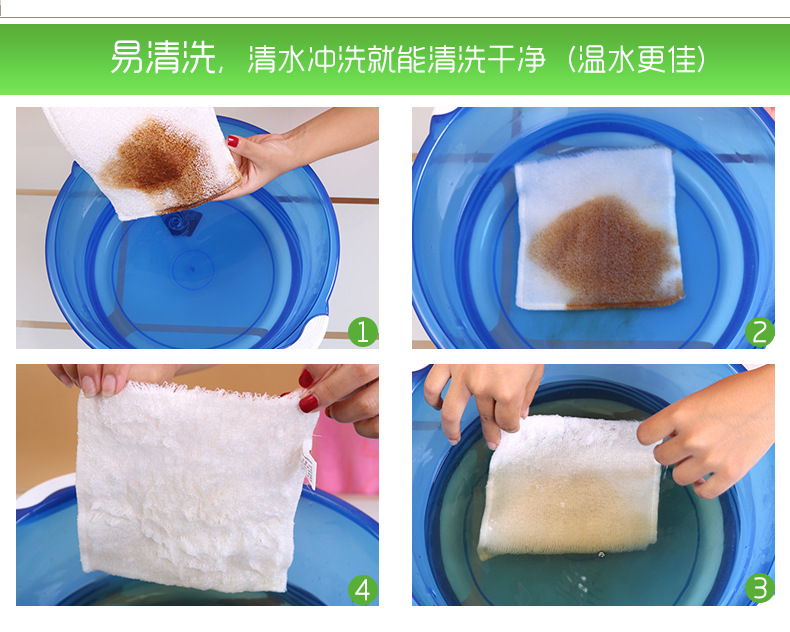 易清洗，清水冲洗就能清洗干净（温水更佳）

1

2

4

3