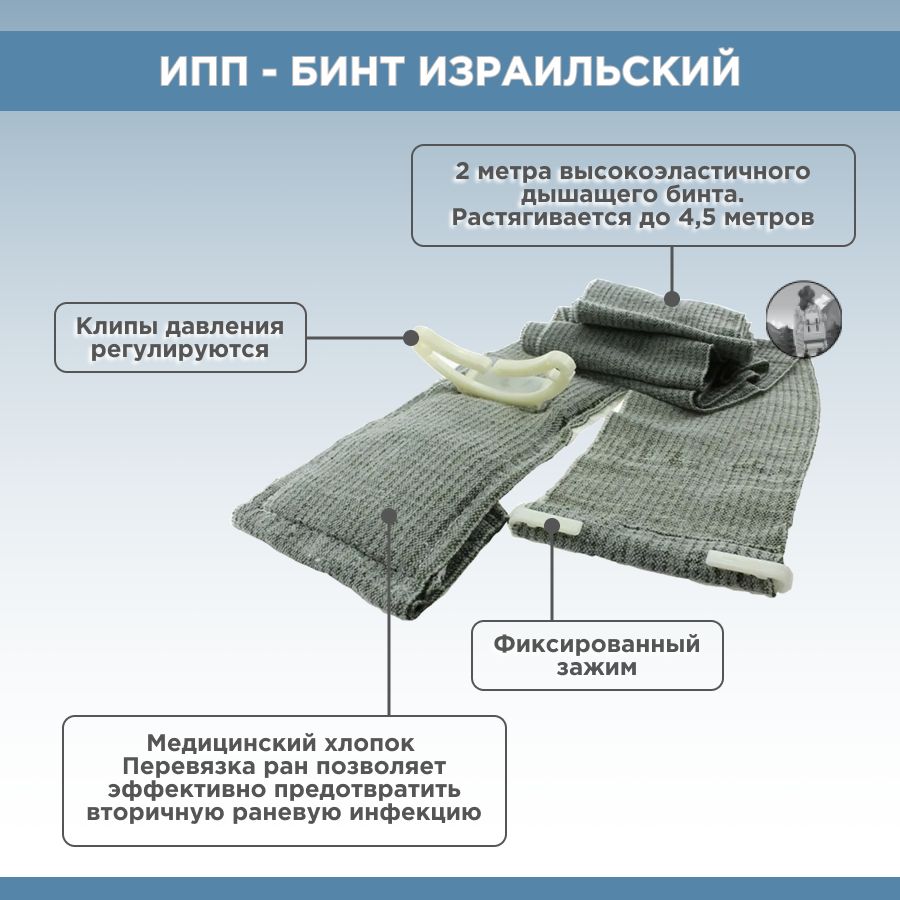 ИПП - БИНТ ИЗРАИЛЬСКИЙ

2 метра высокоэластичного дышащего бинта. Растягивается до 4,5 метров

Клипы давления регулируются

Фиксированный зажим

Медицинский хлопок Перевязка ран позволяет эффективно предотвратить вторичную раневую инфекцию