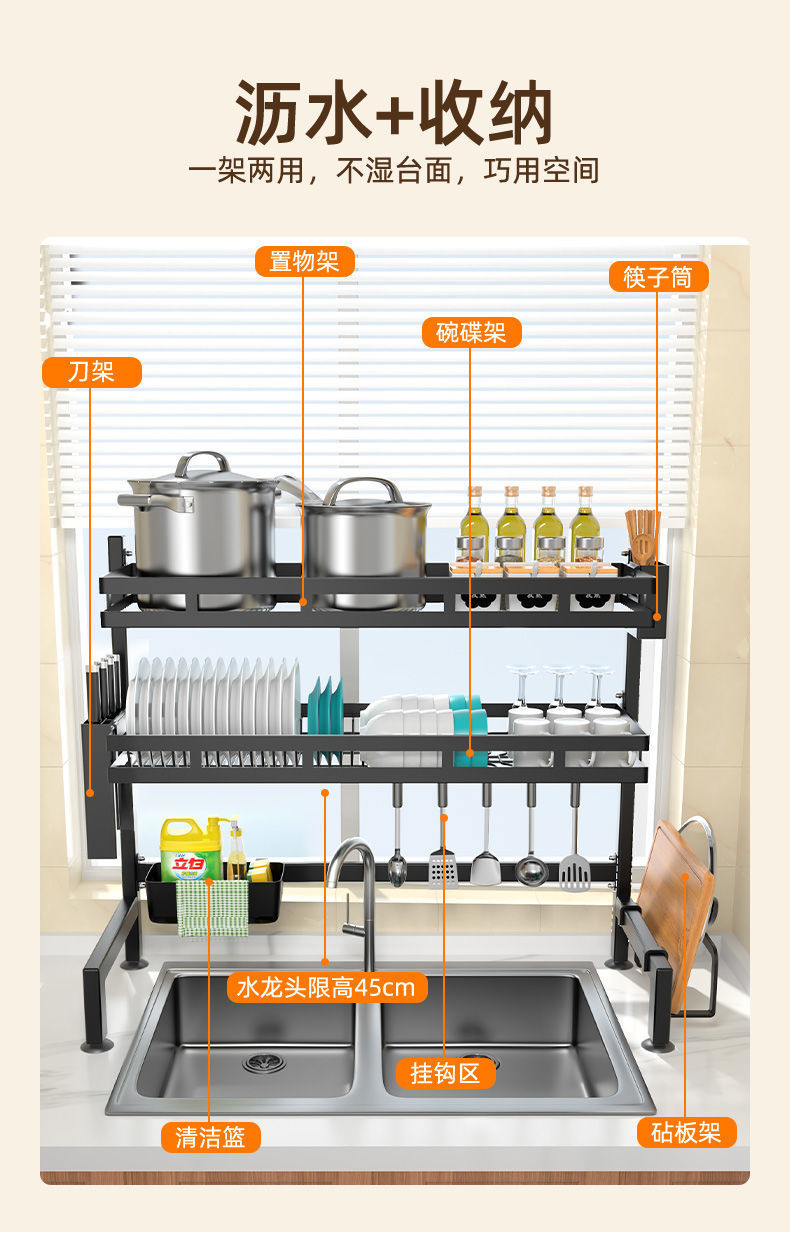 沥水+收纳
一架两用，不湿台面，巧用空间

置物架
筷子筒
碗碟架
刀架
立白
水龙头限高45cm
挂钩区
清洁篮
砧板架