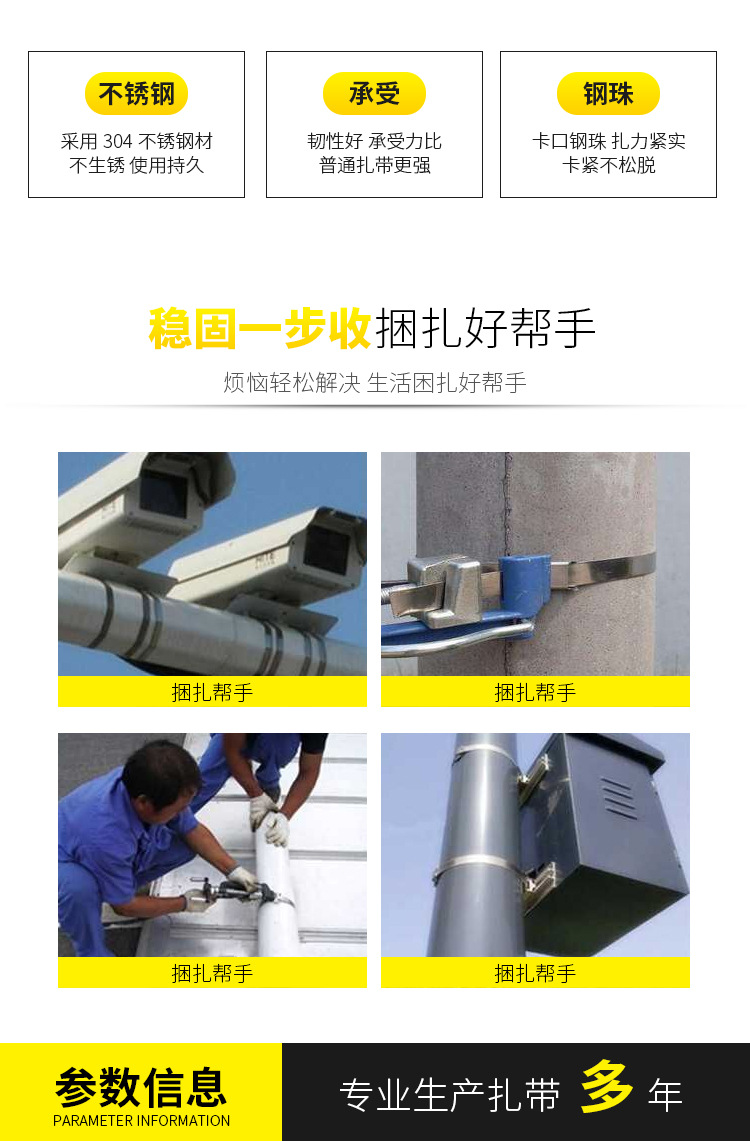 不锈钢
采用 304 不锈钢材
不生锈 使用持久

承受
韧性好 承受力比
普通扎带更强

钢珠
卡口钢珠 扎力紧实
卡紧不松脱

稳固一步收捆扎好帮手
烦恼轻松解决 生活困扎好帮手

捆扎帮手

捆扎帮手

捆扎帮手

捆扎帮手

参数信息
PARAMETER INFORMATION

专业生产扎带 多 年