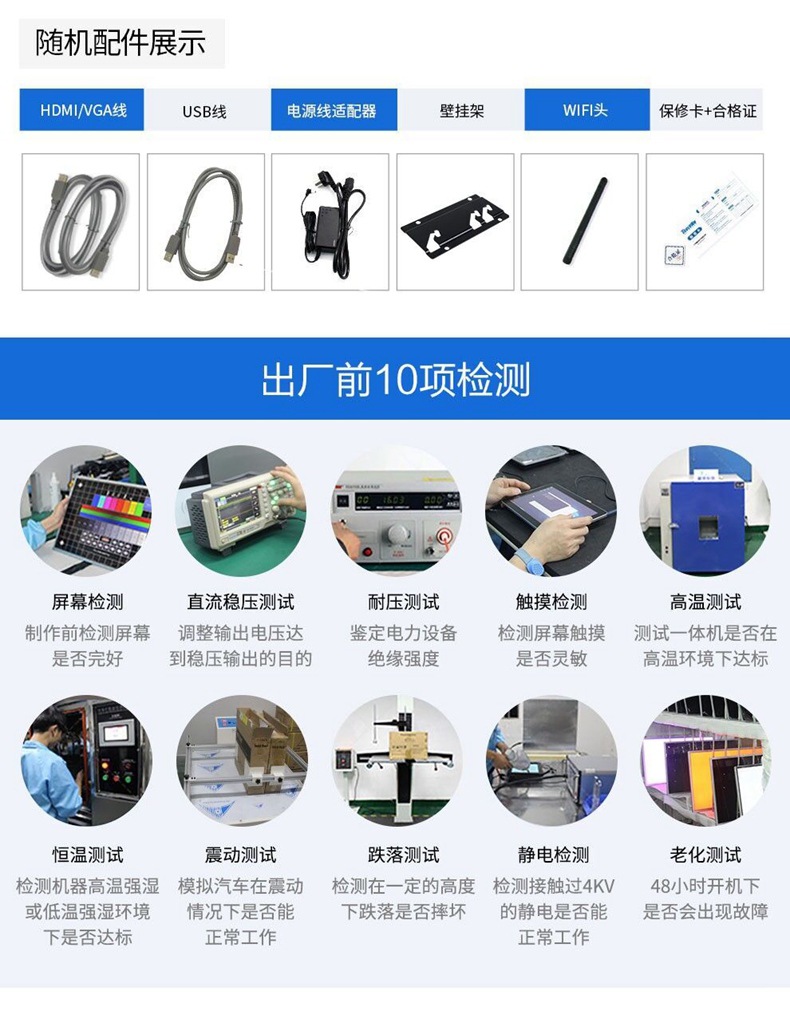 随机配件展示

HDMI/VGA线 USB线 电源线适配器 壁挂架 WIFI头 保修卡+合格证

出厂前10项检测

屏幕检测
制作前检测屏幕是否完好

直流稳压测试
调整输出电压达到稳压输出的目的

耐压测试
鉴定电力设备绝缘强度

触摸检测
检测屏幕触摸是否灵敏

高温测试
测试一体机是否在高温环境下达标

恒温测试
检测机器高温强湿或低温强湿环境下是否达标

震动测试
模拟汽车在震动情况下是否能正常工作

跌落测试
检测在一定的高度下跌落是否摔坏

静电检测
检测接触过4KV的静电是否能正常工作

老化测试
48小时开机下是否会出现故障