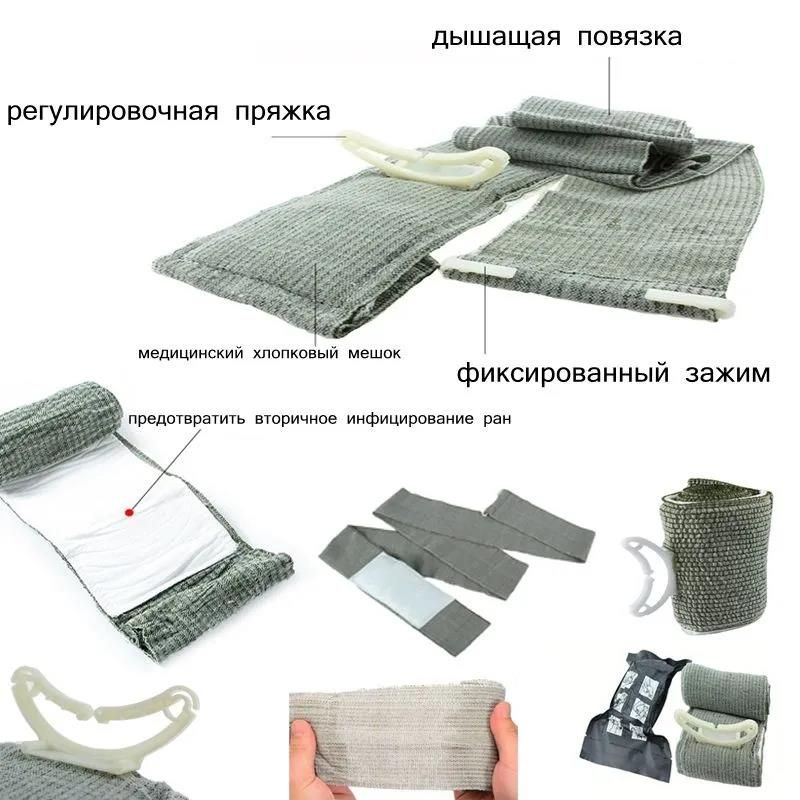 дышащая повязка

регулировочная пряжка

медицинский хлопковый мешок

фиксированный зажим

предотвратить вторичное инфицирование ран