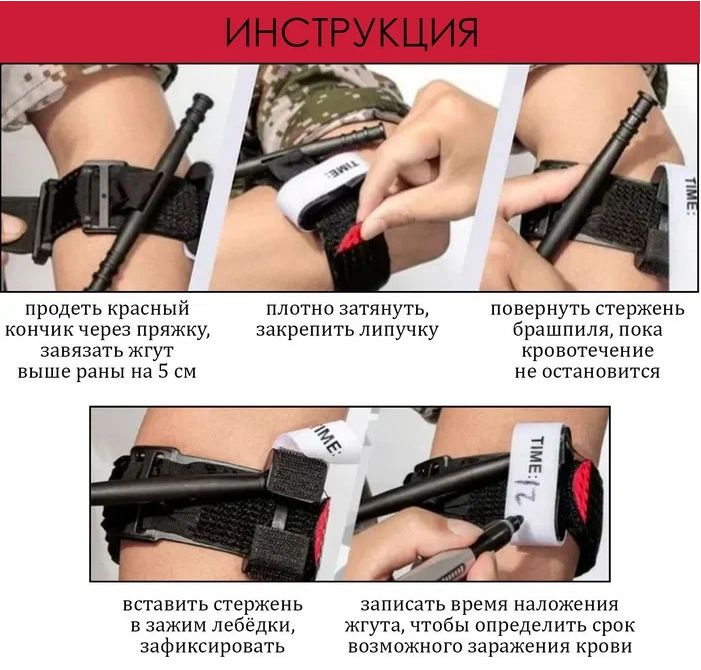 ИНСТРУКЦИЯ

TIME:

TIME:

продеть красный кончик через пряжку, завязать жгут выше раны на 5 см

плотно затянуть, закрепить липучку

повернуть стержень брашпиля, пока кровотечение не остановится

TIME:

TIME: 12

вставить стержень в зажим лебёдки, зафиксировать

записать время наложения жгута, чтобы определить срок возможного заражения крови