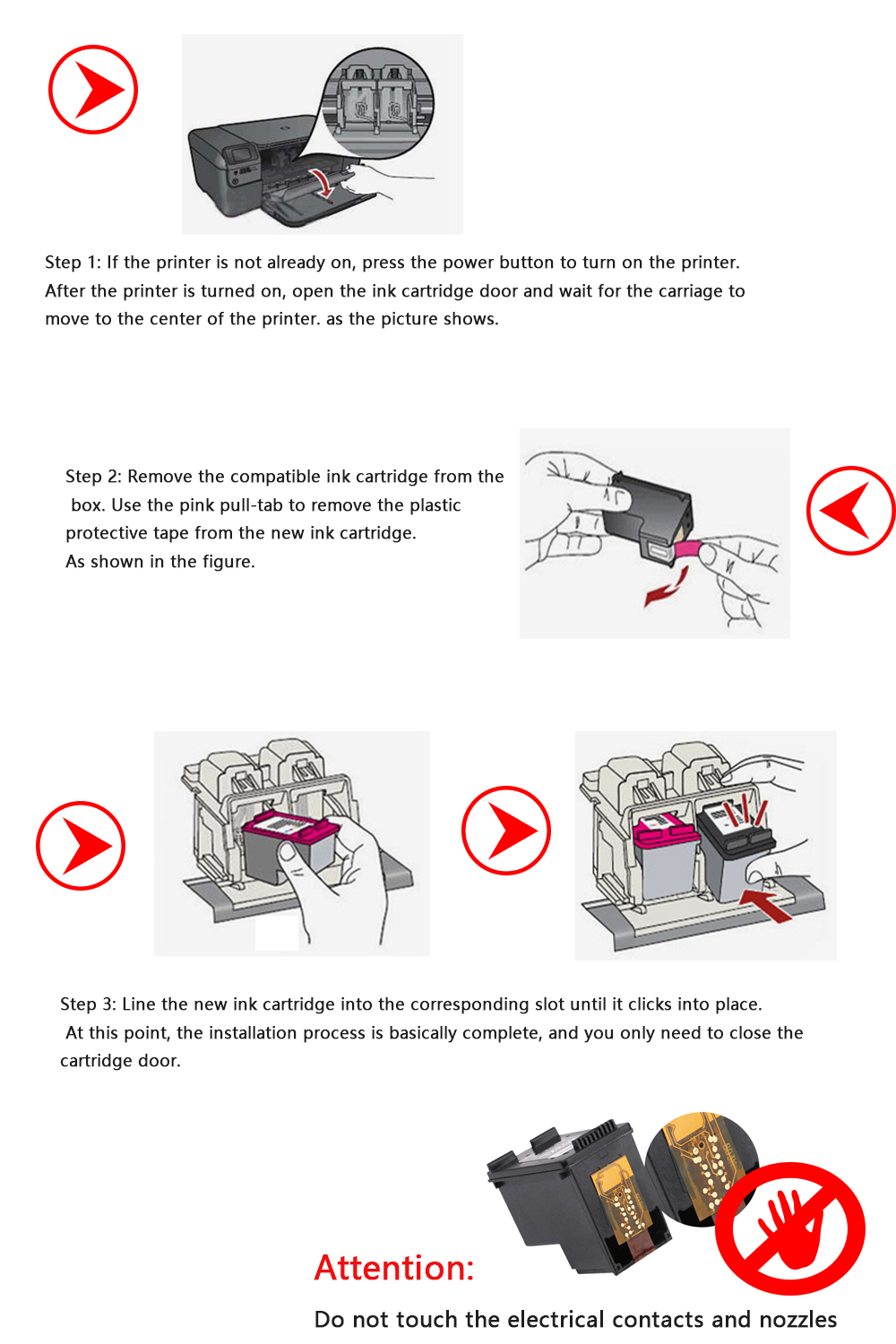 Step 1: If the printer is not already on, press the power button to turn on the printer. After the printer is turned on, open the ink cartridge door and wait for the carriage to move to the center of the printer. as the picture shows.

Step 2: Remove the compatible ink cartridge from the box. Use the pink pull-tab to remove the plastic protective tape from the new ink cartridge.
As shown in the figure.

Step 3: Line the new ink cartridge into the corresponding slot until it clicks into place.
At this point, the installation process is basically complete, and you only need to close the cartridge door.

Attention:

Do not touch the electrical contacts and nozzles