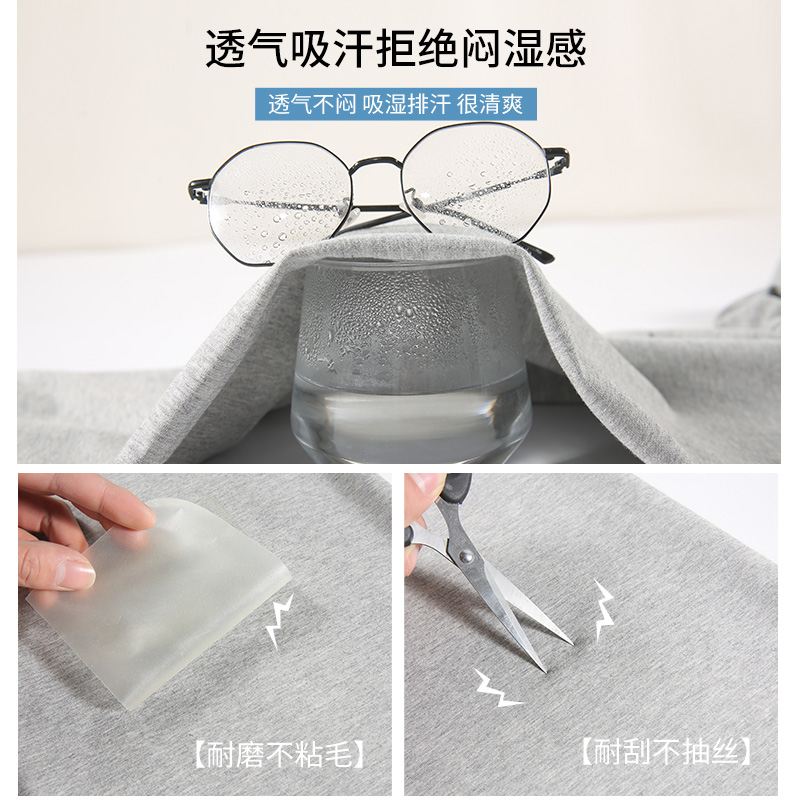 透气吸汗拒绝闷湿感

透气不闷 吸湿排汗 很清爽

【耐磨不粘毛】

【耐刮不抽丝】