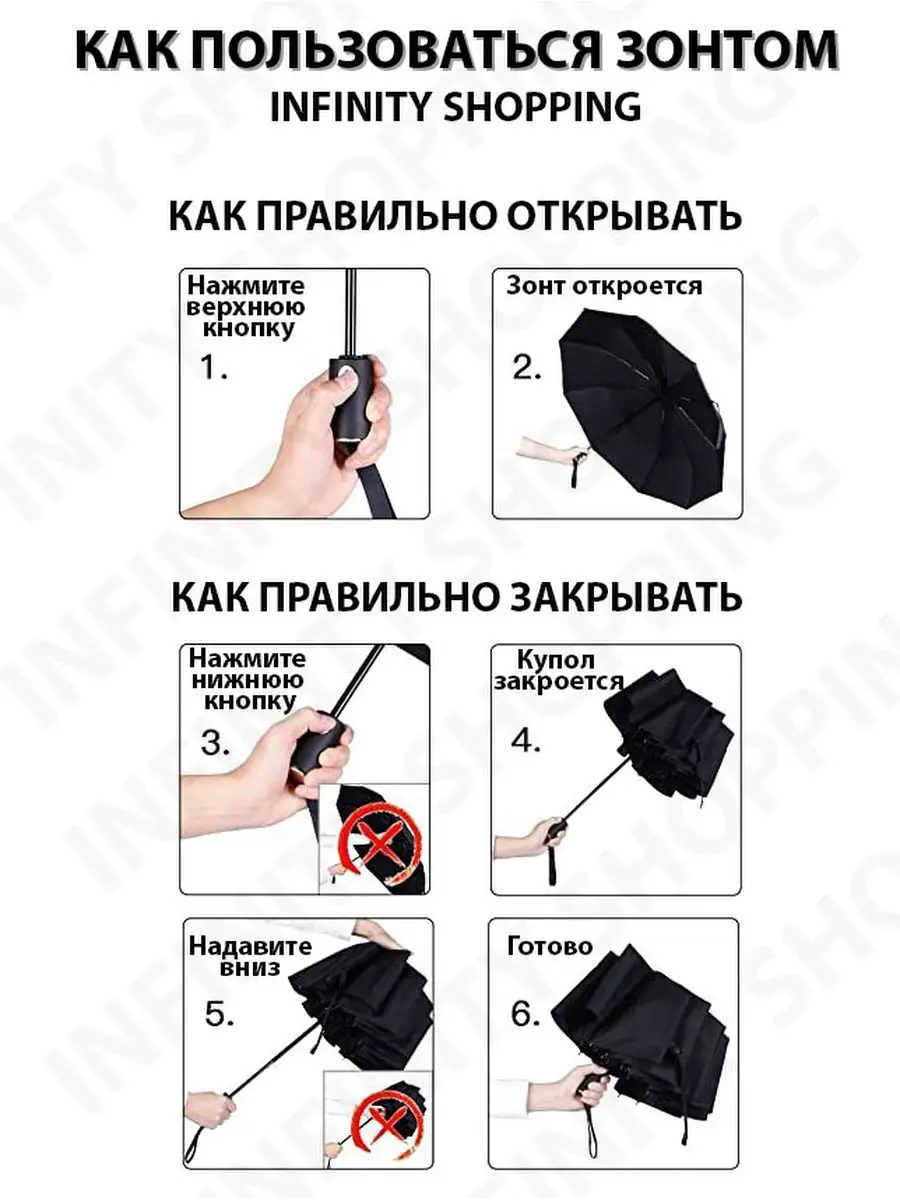 КАК ПОЛЬЗОВАТЬСЯ ЗОНТОМ
INFINITY SHOPPING

КАК ПРАВИЛЬНО ОТКРЫВАТЬ

Нажмите верхнюю кнопку
1.

Зонт откроется
2.

КАК ПРАВИЛЬНО ЗАКРЫВАТЬ

Нажмите нижнюю кнопку
3.

Купол закроется
4.

Надавите вниз
5.

Готово
6.

INFINITY SHOPPING