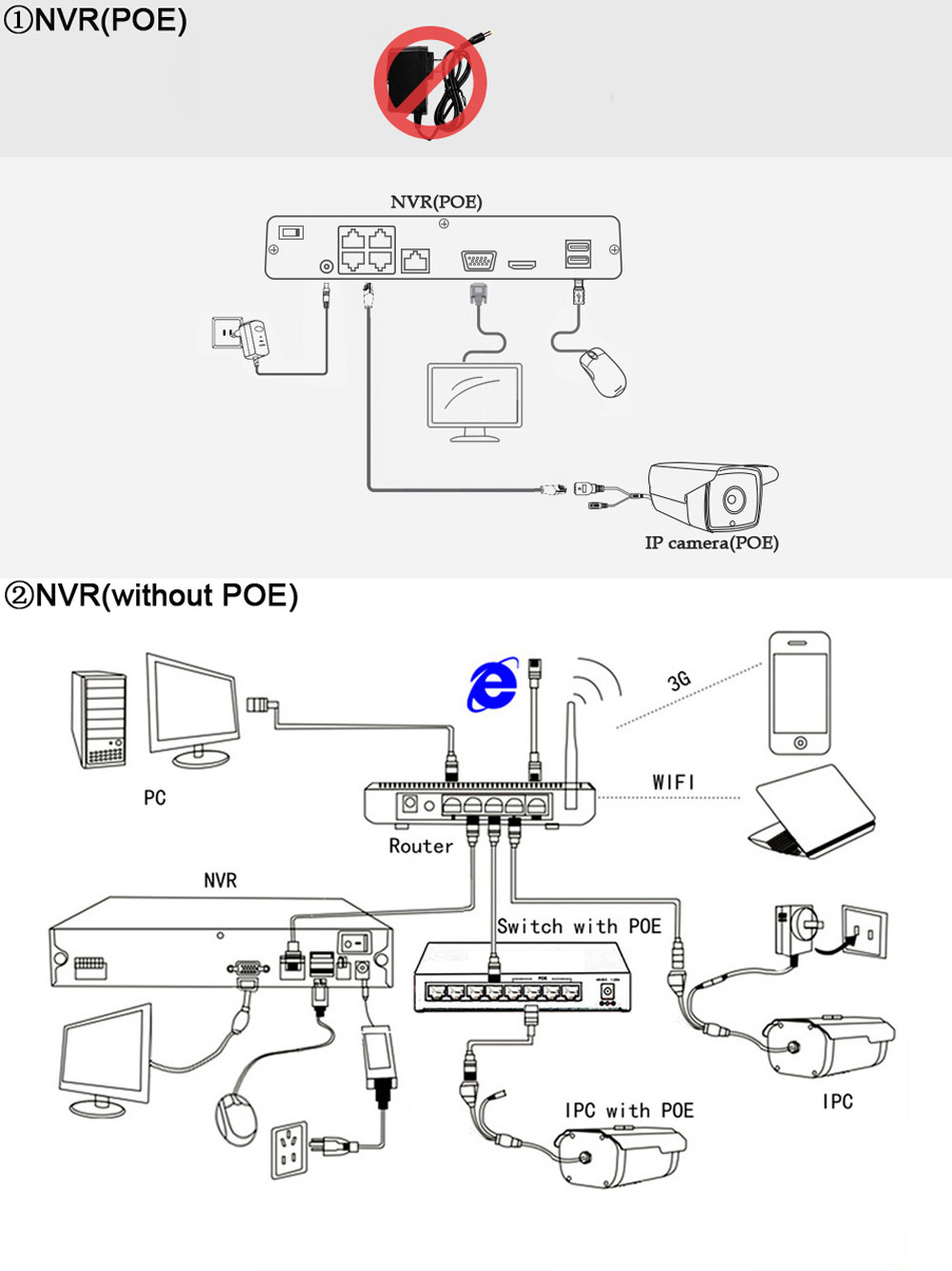 ①NVR(POE)

NVR(POE)

IP camera(POE)

②NVR(without POE)

3G

PC

WIFI

Router

NVR

Switch with POE

IPC with POE

IPC