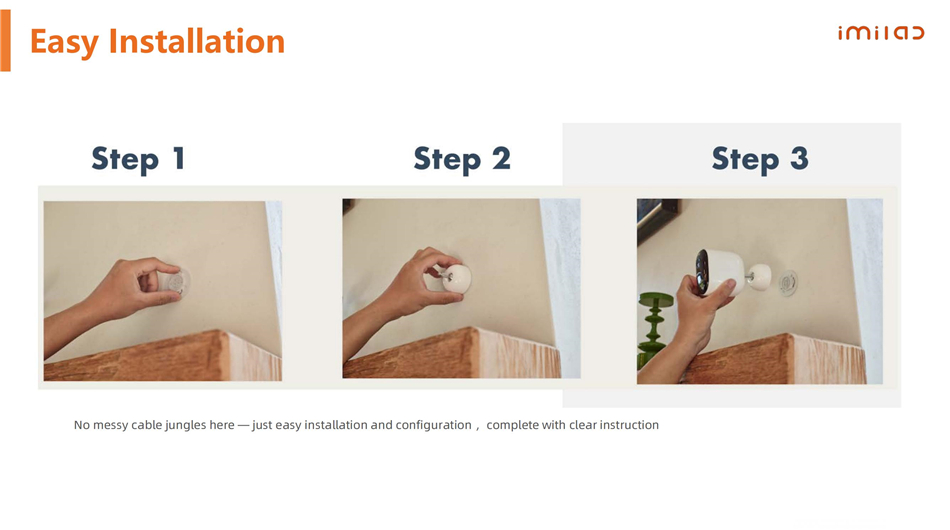 Easy Installation

imilab

Step 1

Step 2

Step 3

No messy cable jungles here — just easy installation and configuration， complete with clear instruction