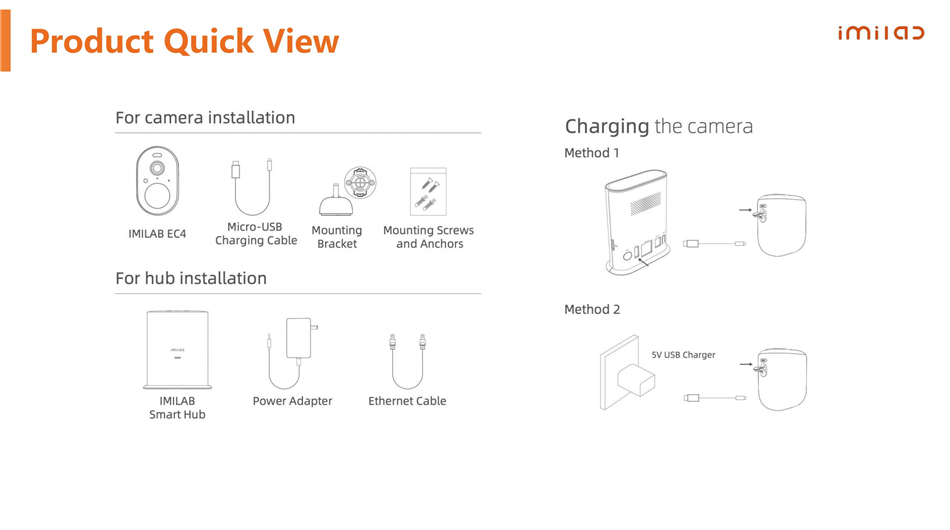 Product Quick View

imilab

For camera installation

IMILAB EC4

Micro-USB Charging Cable

Mounting Bracket

Mounting Screws and Anchors

For hub installation

IMILAB Smart Hub

Power Adapter

Ethernet Cable

Charging the camera

Method 1

Method 2

5V USB Charger