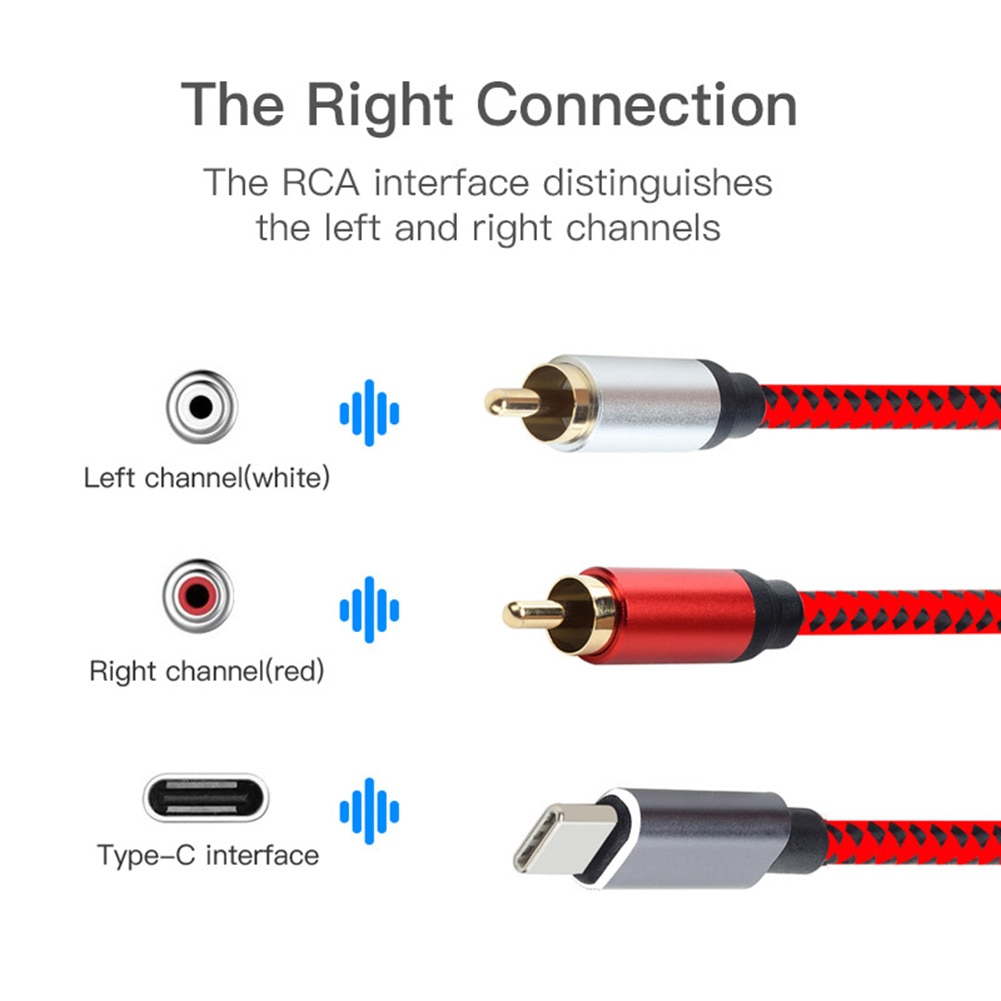 The Right Connection

The RCA interface distinguishes the left and right channels

Left channel(white)

Right channel(red)

Type-C interface