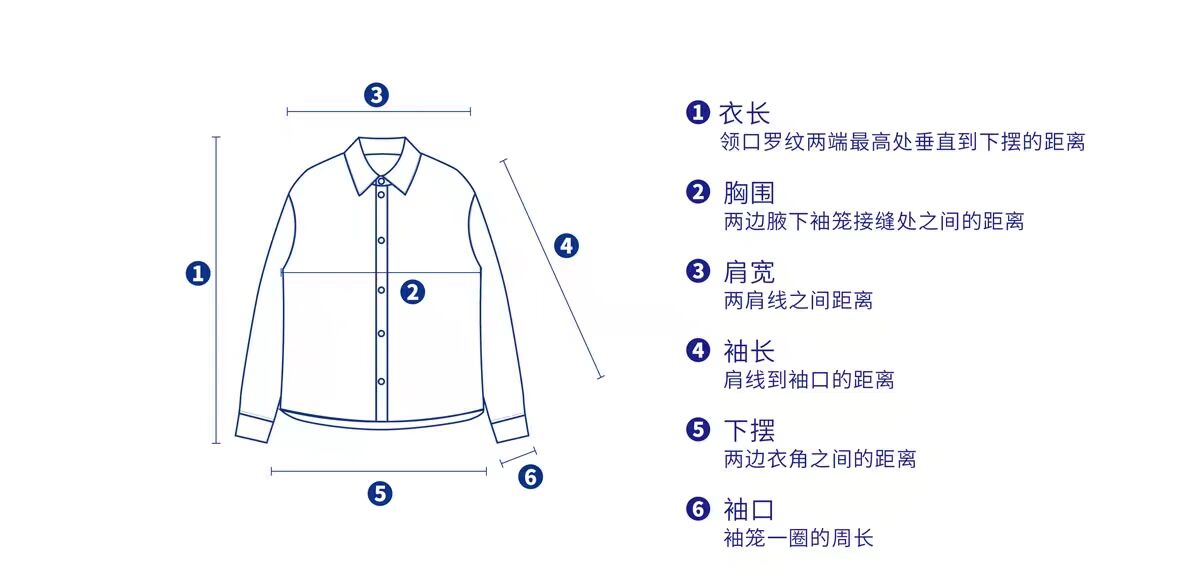 3

1

2

4

5

6

1 衣长
领口罗纹两端最高处垂直到下摆的距离

2 胸围
两边腋下袖笼接缝处之间的距离

3 肩宽
两肩线之间距离

4 袖长
肩线到袖口的距离

5 下摆
两边衣角之间的距离

6 袖口
袖笼一圈的周长