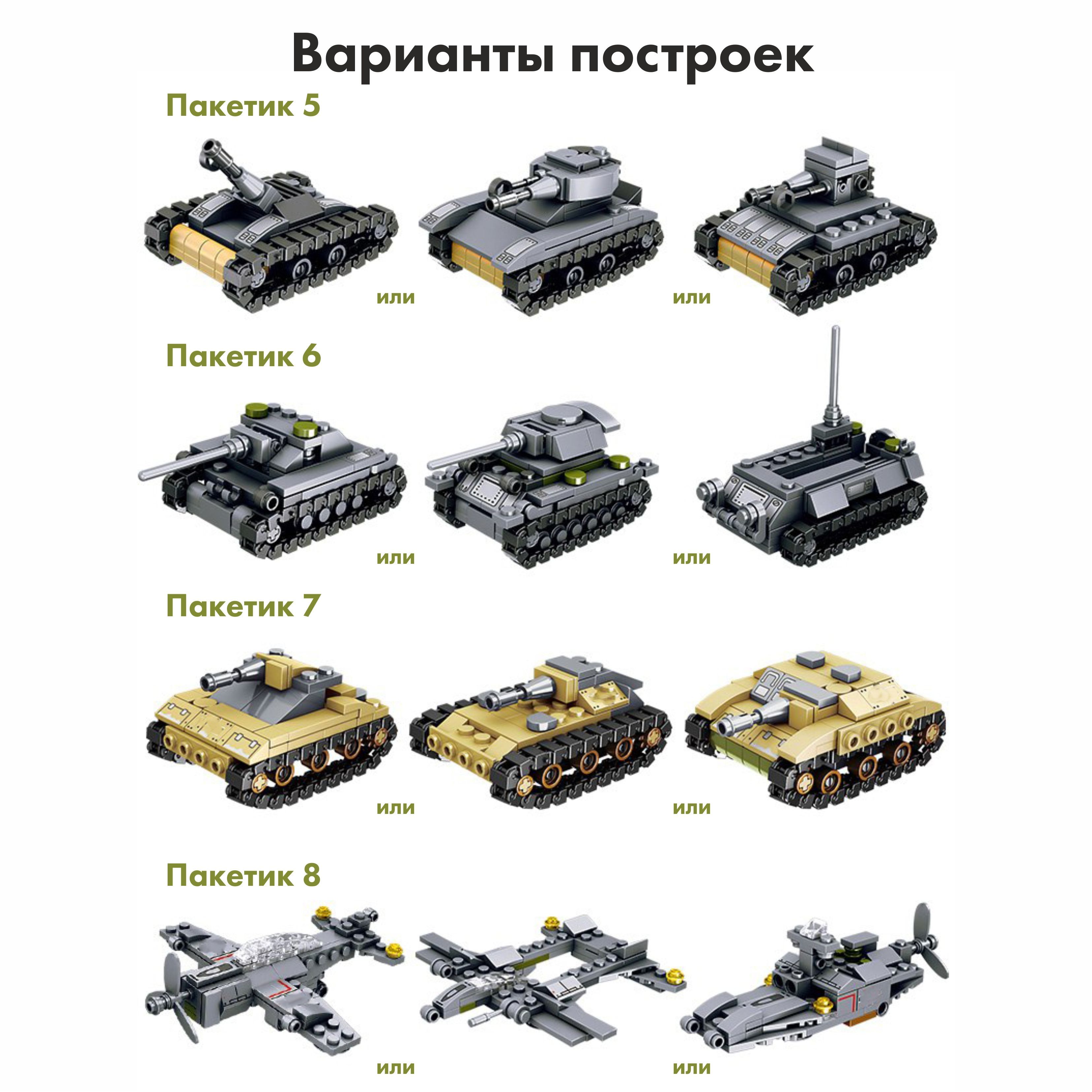 Варианты построек

Пакетик 5

или

или

Пакетик 6

или

или

Пакетик 7

или

или

Пакетик 8

или

или