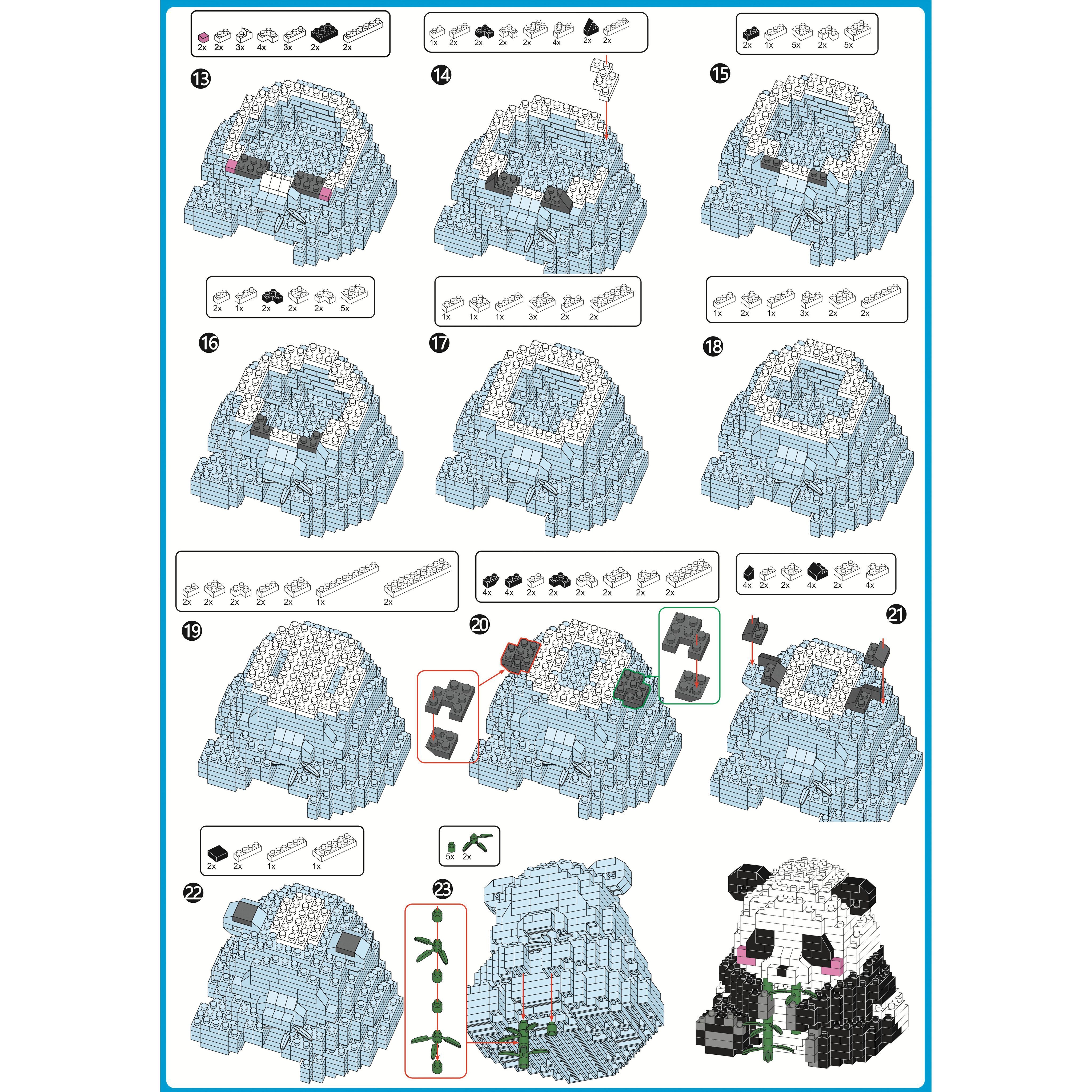 2x 2x 3x 4x 3x 2x 2x

13

1x 2x 2x 2x 2x 4x 2x 2x

14

2x 1x 5x 2x 5x

15

2x 1x 2x 2x 2x 5x

16

1x 1x 1x 3x 2x 2x

17

1x 2x 1x 3x 2x 2x

18

2x 2x 2x 2x 2x 1x 2x

19

4x 4x 2x 2x 2x 2x 2x 2x

20

4x 2x 2x 4x 2x 4x

21

2x 2x 1x 1x

22

5x 2x

23