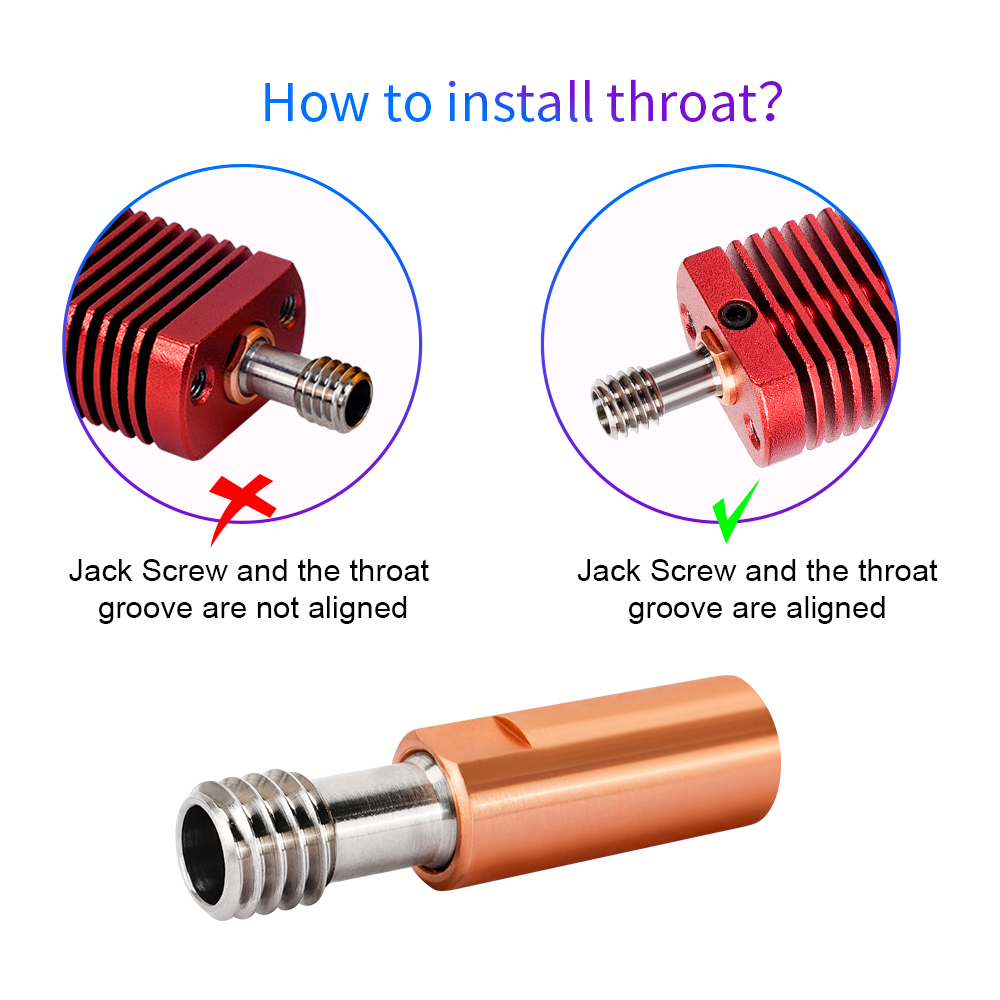 How to install throat?

Jack Screw and the throat groove are not aligned

Jack Screw and the throat groove are aligned