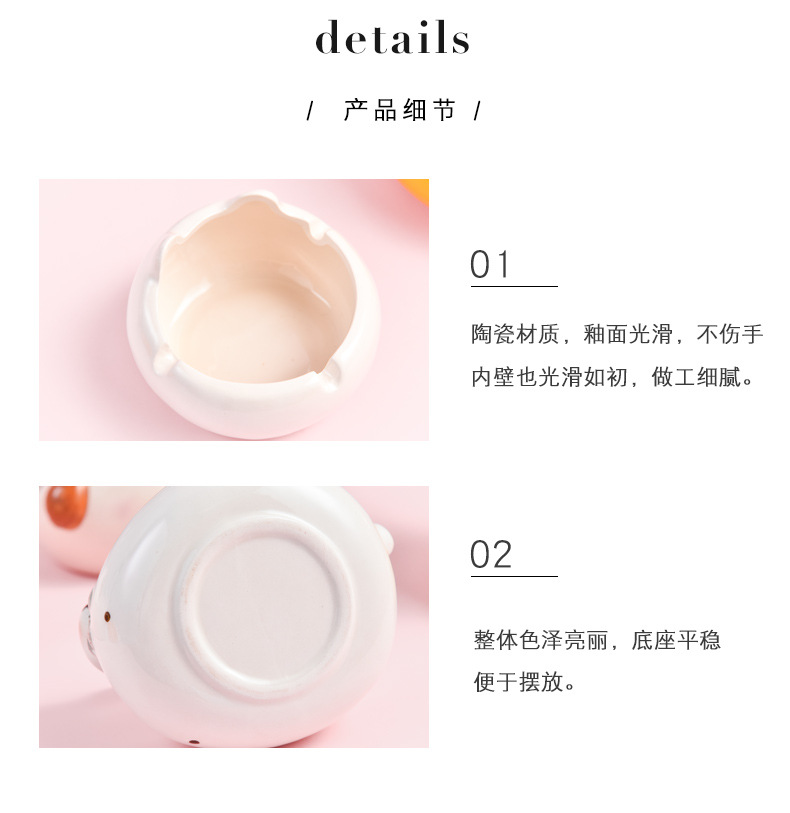 details

/ 产品细节 /

01

陶瓷材质，釉面光滑，不伤手
内壁也光滑如初，做工细腻。

02

整体色泽亮丽，底座平稳
便于摆放。